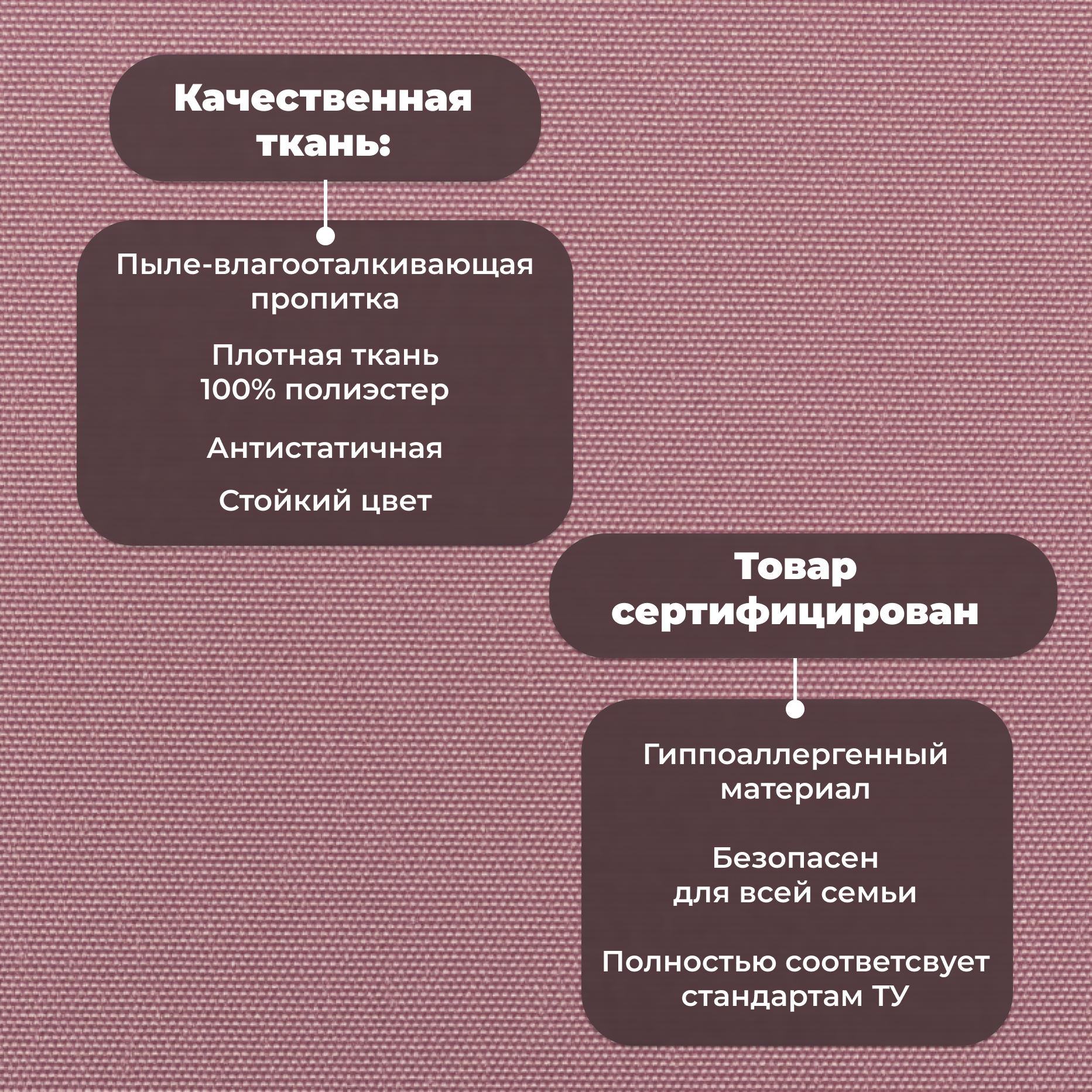 Качественная ткань:

Пыле-влагооталкивающая пропитка

Плотная ткань
100% полиэстер

Антистатичная

Стойкий цвет

Товар сертифицирован

Гиппоаллергенный материал

Безопасен для всей семьи

Полностью соответсвует стандартам ТУ