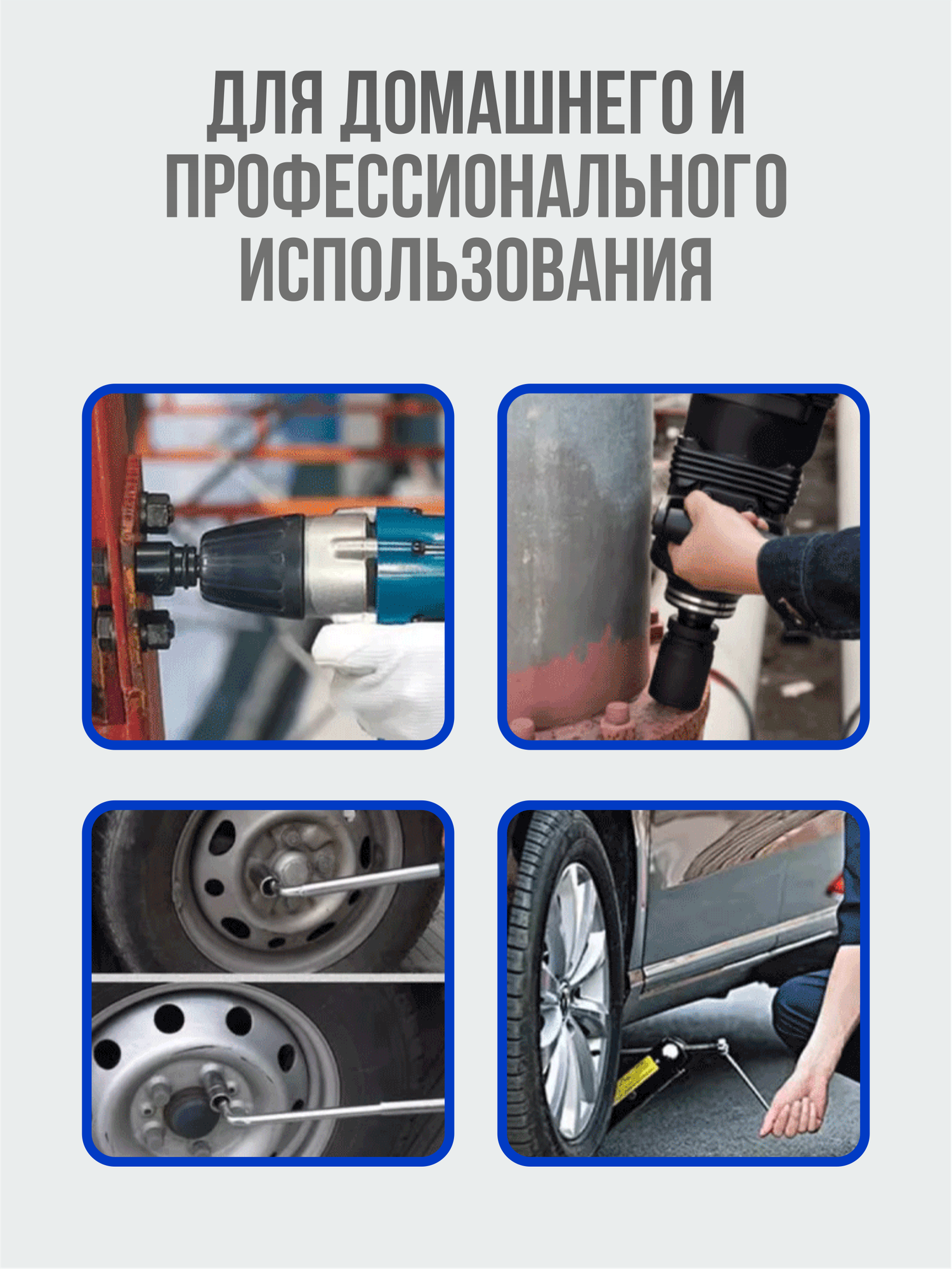 ДЛЯ ДОМАШНЕГО И ПРОФЕССИОНАЛЬНОГО ИСПОЛЬЗОВАНИЯ