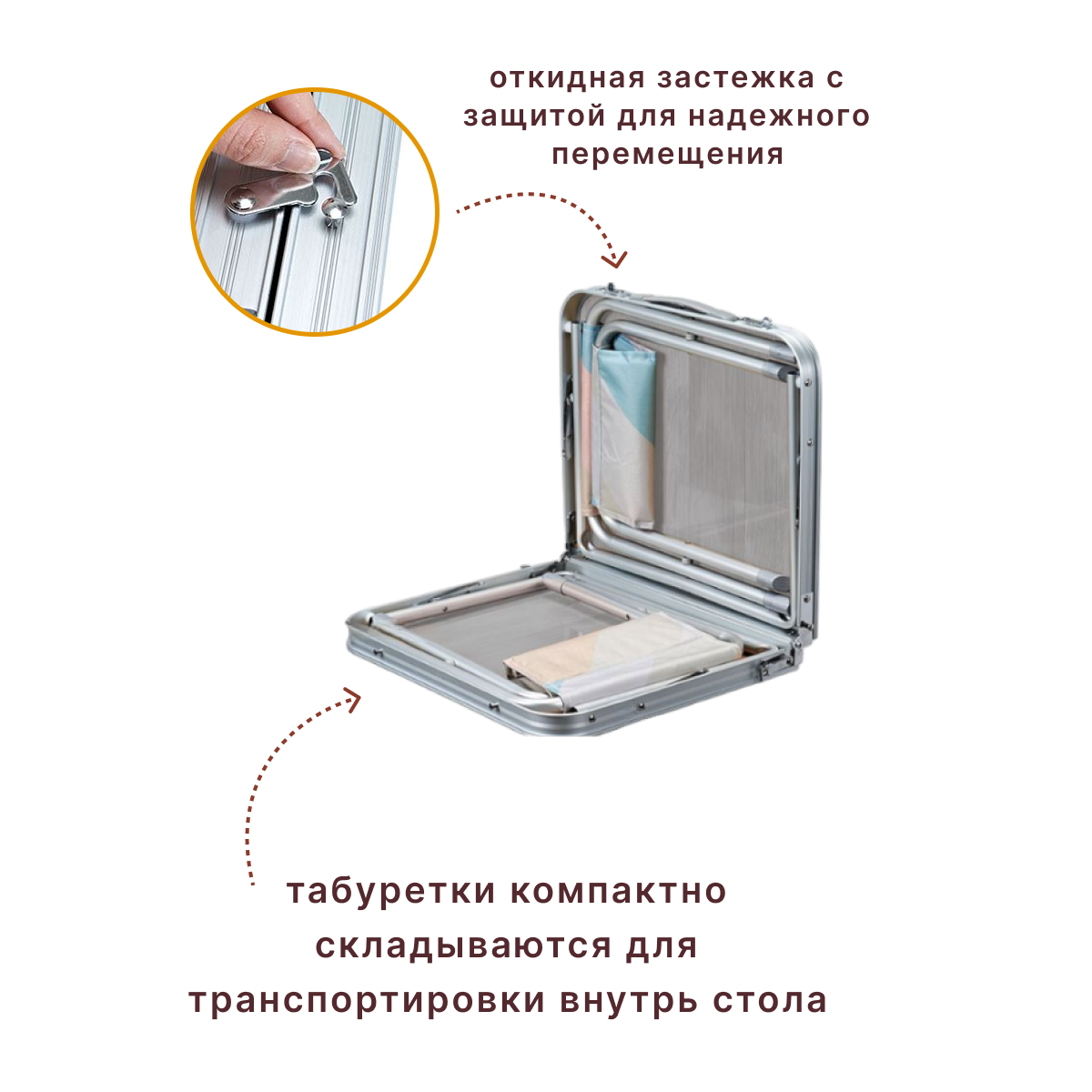 откидная застежка с защитой для надежного перемещения

табуретки компактно складываются для транспортировки внутрь стола