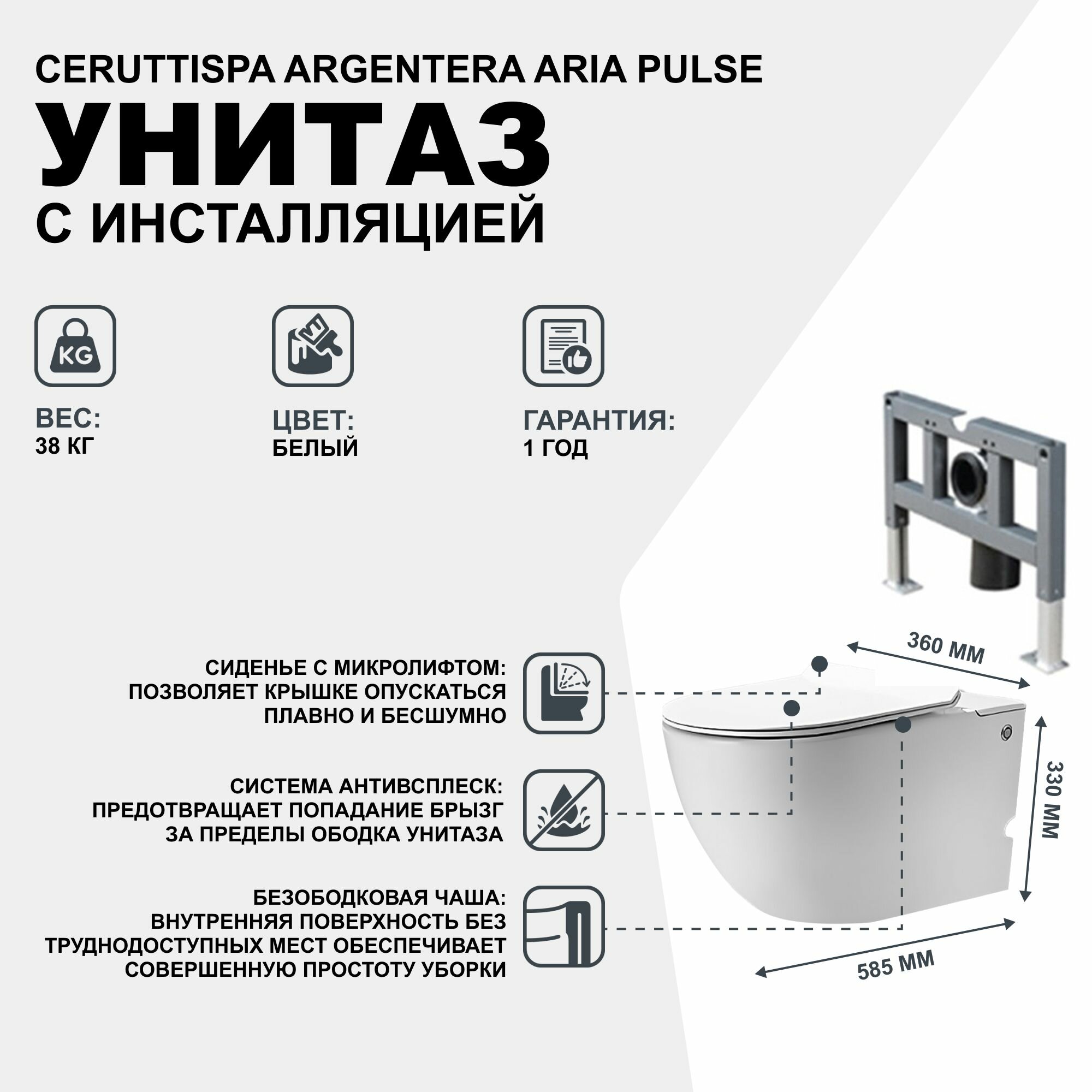 CERUTTISPA ARGENTERA ARIA PULSE
УНИТАЗ
С ИНСТАЛЛЯЦИЕЙ

KG

ВЕС:
38 КГ

ЦВЕТ:
БЕЛЫЙ

ГАРАНТИЯ:
1 ГОД

СИДЕНЬЕ С МИКРОЛИФТОМ: ПОЗВОЛЯЕТ КРЫШКЕ ОПУСКАТЬСЯ ПЛАВНО И БЕСШУМНО

СИСТЕМА АНТИВСПЛЕСК: ПРЕДОТВРАЩАЕТ ПОПАДАНИЕ БРЫЗГ ЗА ПРЕДЕЛЫ ОБОДКА УНИТАЗА

БЕЗОБОДКОВАЯ ЧАША: ВНУТРЕННЯЯ ПОВЕРХНОСТЬ БЕЗ ТРУДНОДОСТУПНЫХ МЕСТ ОБЕСПЕЧИВАЕТ СОВЕРШЕННУЮ ПРОСТОТУ УБОРКИ

360 ММ
330 ММ
585 ММ