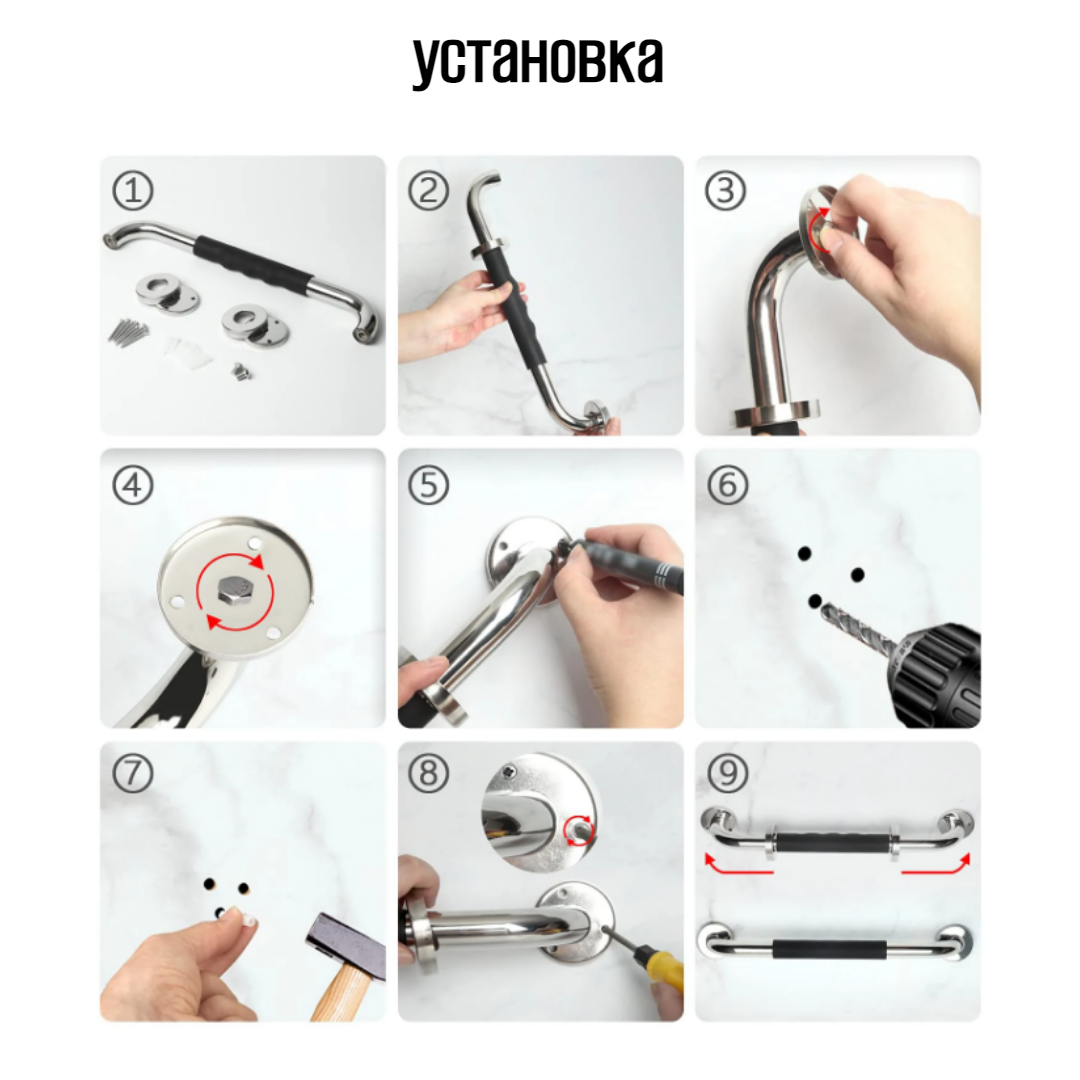 установка

①

②

③

④

⑤

⑥

⑦

⑧

⑨