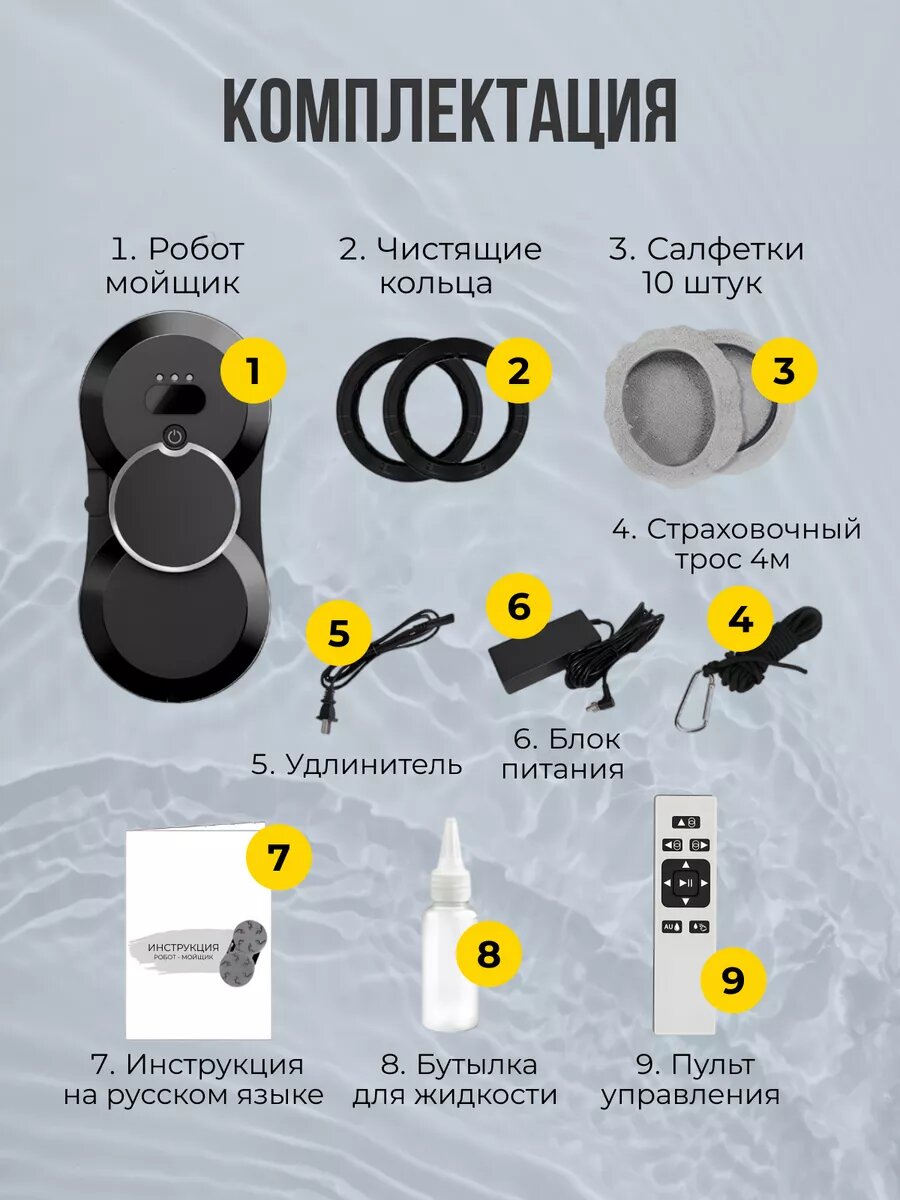 КОМПЛЕКТАЦИЯ

1. Робот мойщик

2. Чистящие кольца

3. Салфетки 10 штук

1

2

3

4. Страховочный трос 4м

5

6

4

5. Удлинитель

6. Блок питания

7

ИНСТРУКЦИЯ
РОБОТ - МОЙЩИК

8

AU

9

7. Инструкция на русском языке

8. Бутылка для жидкости

9. Пульт управления