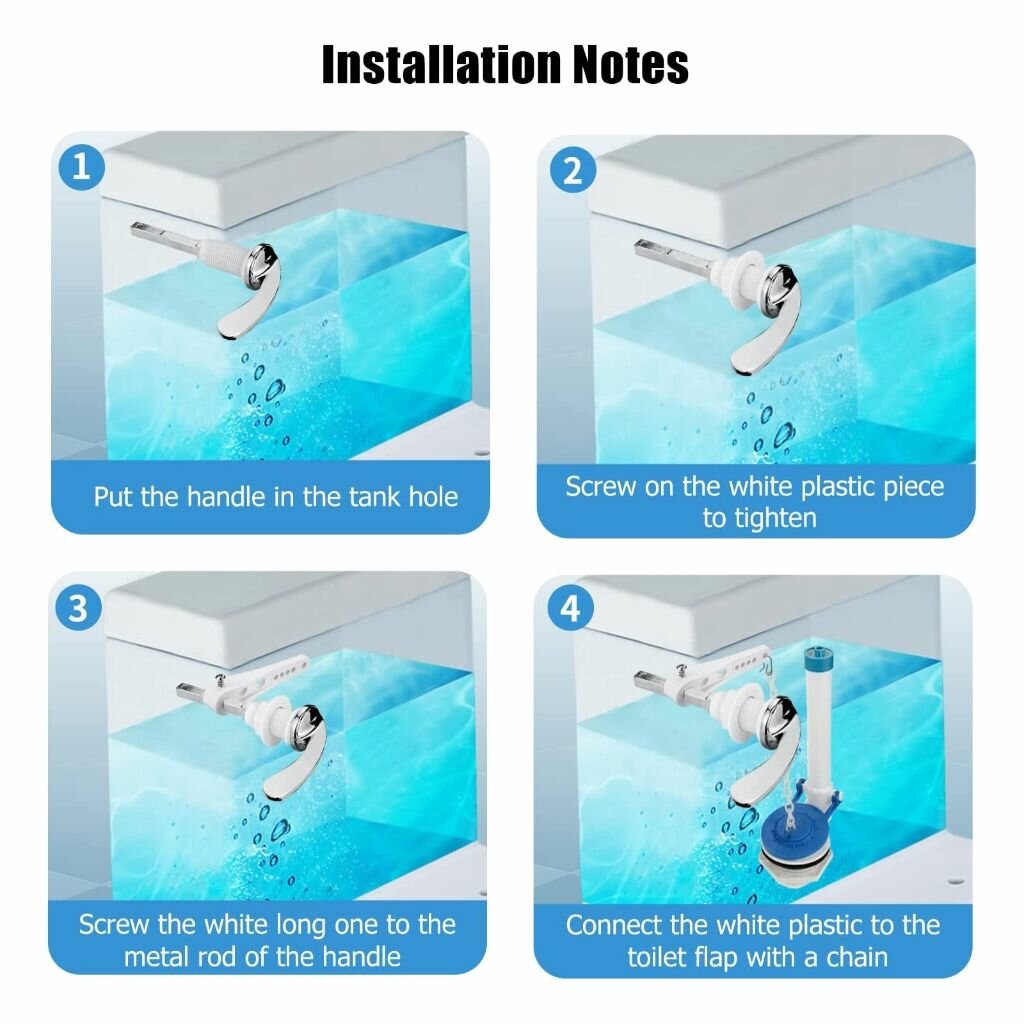 Installation Notes

1

Put the handle in the tank hole

2

Screw on the white plastic piece to tighten

3

Screw the white long one to the metal rod of the handle

4

Connect the white plastic to the toilet flap with a chain