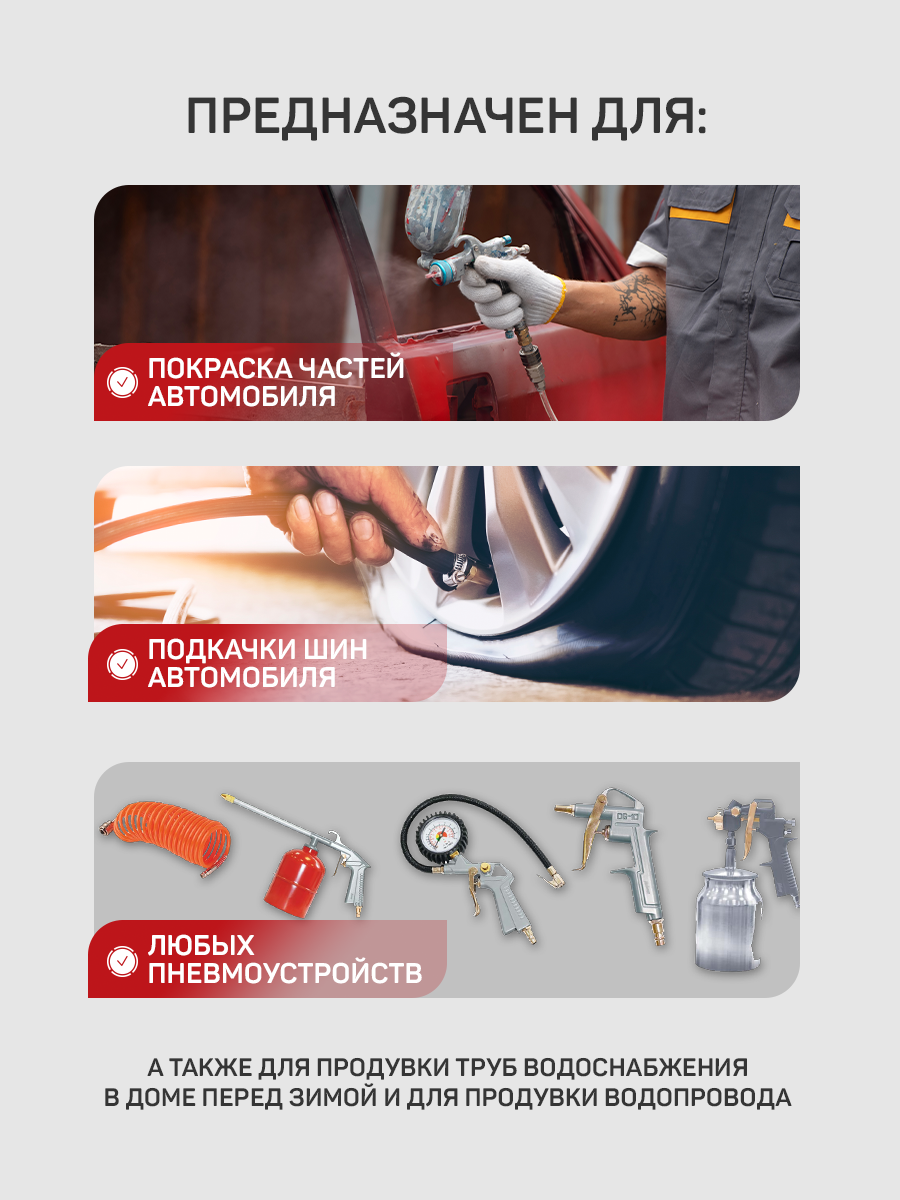 ПРЕДНАЗНАЧЕН ДЛЯ:

ПОКРАСКА ЧАСТЕЙ АВТОМОБИЛЯ

ПОДКАЧКИ ШИН АВТОМОБИЛЯ

DG-10

ЛЮБЫХ ПНЕВМОУСТРОЙСТВ

А ТАКЖЕ ДЛЯ ПРОДУВКИ ТРУБ ВОДОСНАБЖЕНИЯ В ДОМЕ ПЕРЕД ЗИМОЙ И ДЛЯ ПРОДУВКИ ВОДОПРОВОДА