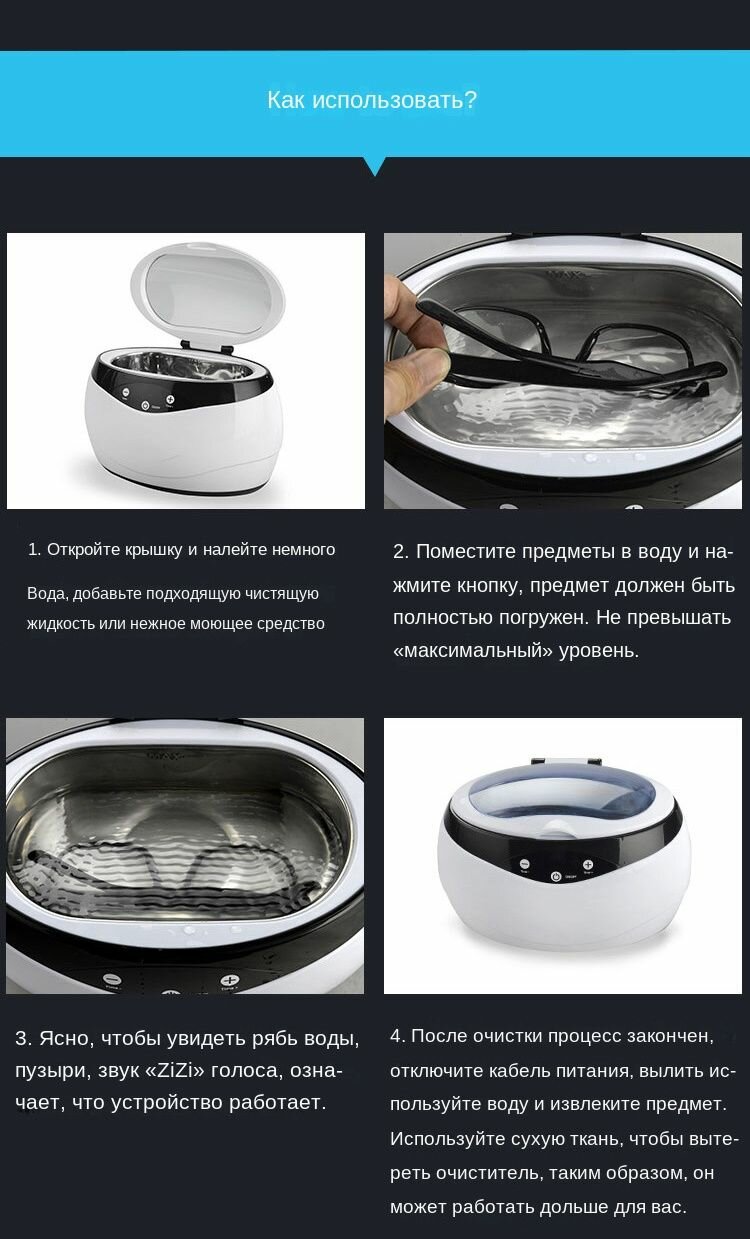 Как использовать?

1. Откройте крышку и налейте немного

Вода, добавьте подходящую чистящую жидкость или нежное моющее средство

2. Поместите предметы в воду и нажмите кнопку, предмет должен быть полностью погружен. Не превышать «максимальный» уровень.

3. Ясно, чтобы увидеть рябь воды, пузыри, звук «ZiZi» голоса, означает, что устройство работает.

4. После очистки процесс закончен, отключите кабель питания, вылить используйте воду и извлеките предмет. Используйте сухую ткань, чтобы вытереть очиститель, таким образом, он может работать дольше для вас.