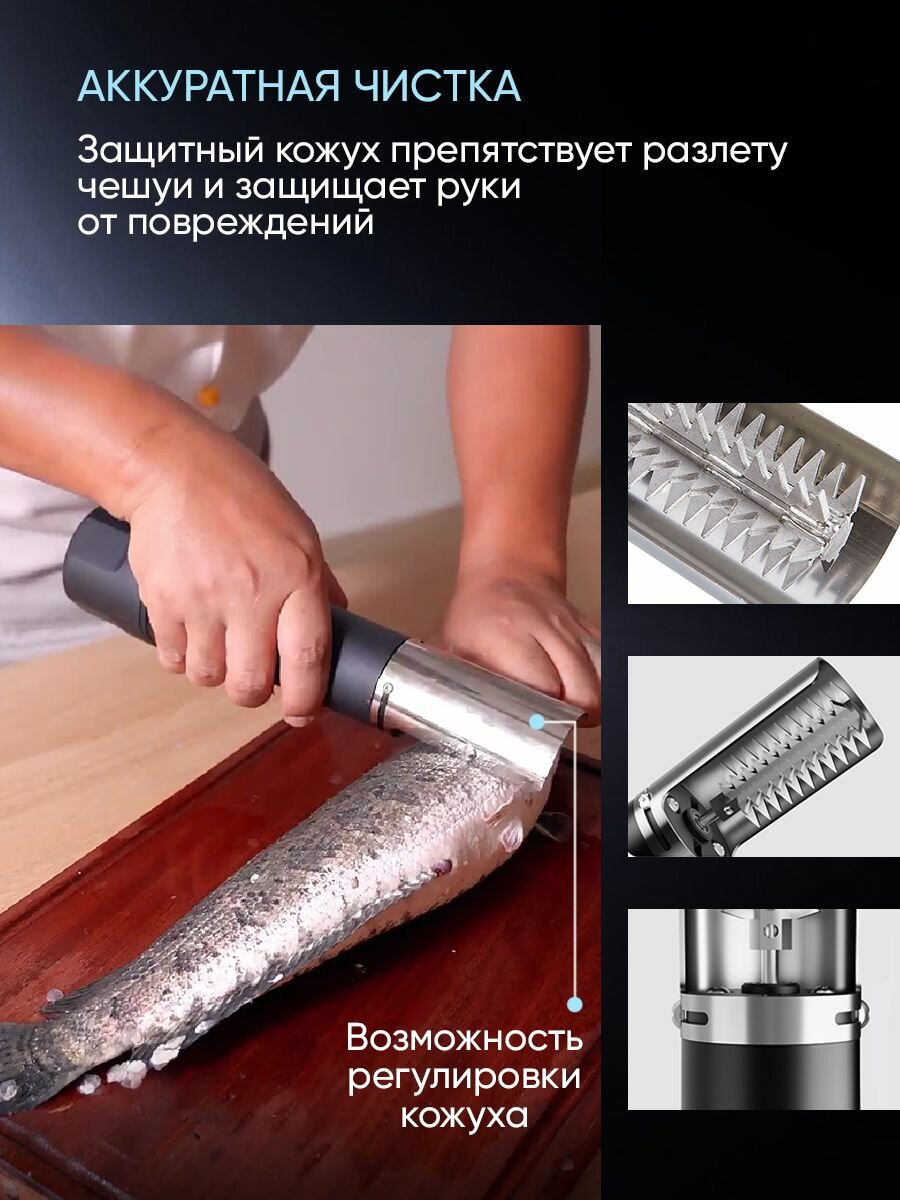 АККУРАТНАЯ ЧИСТКА

Защитный кожух препятствует разлету чешуи и защищает руки от повреждений

Возможность регулировки кожуха