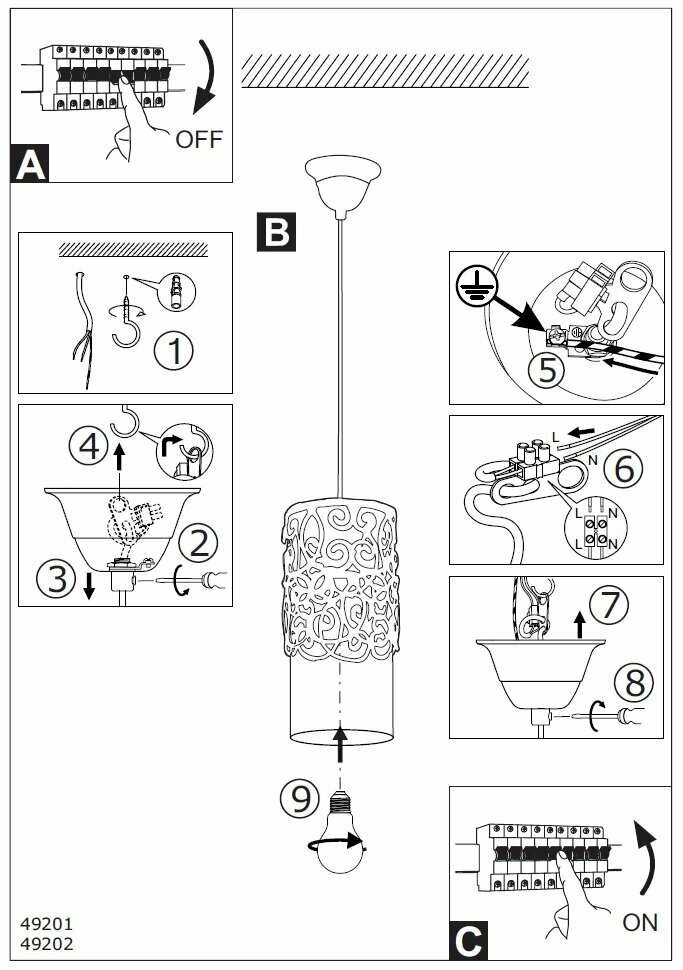 OFF
A
B
1
4
2
3
5
L
N
6
L N
L N
7
8
9
ON
C
49201
49202