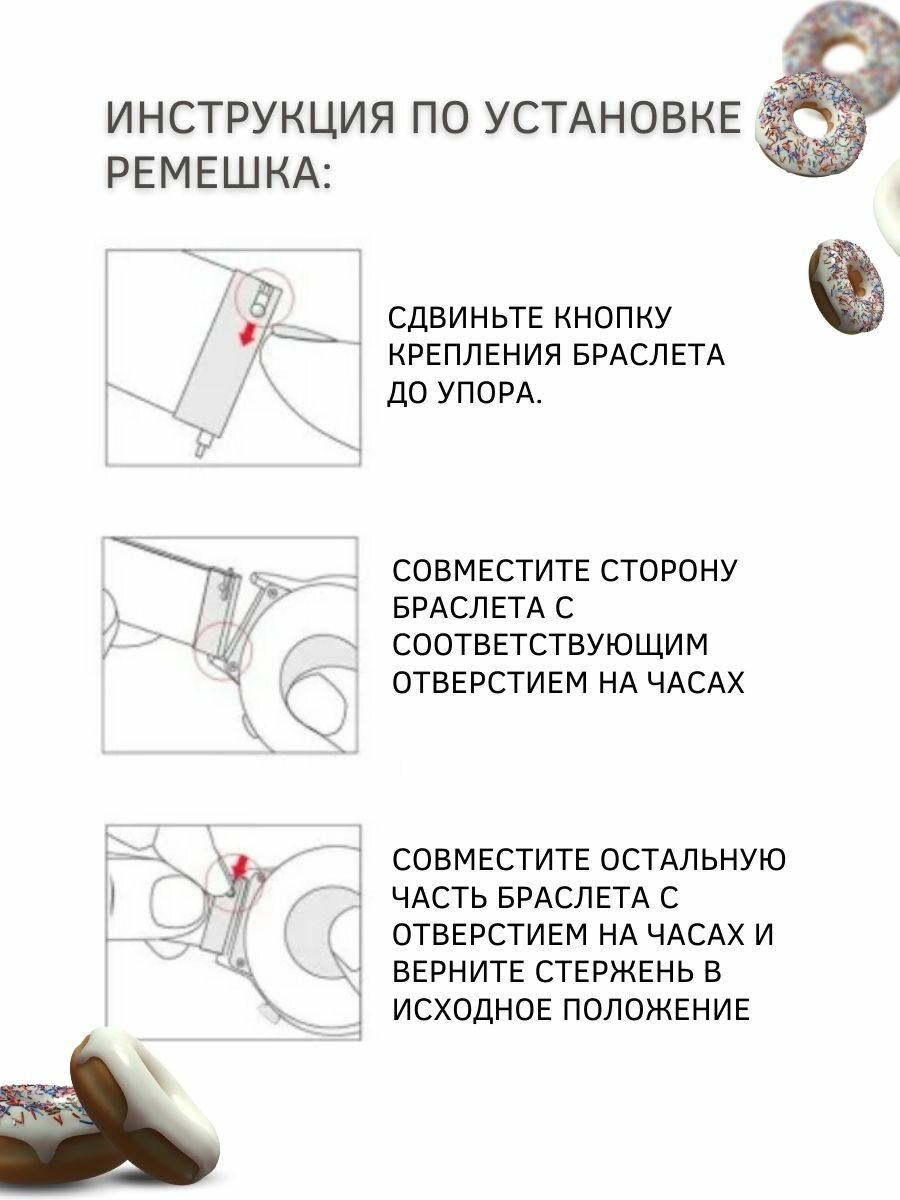 ИНСТРУКЦИЯ ПО УСТАНОВКЕ РЕМЕШКА:

СДВИНЬТЕ КНОПКУ КРЕПЛЕНИЯ БРАСЛЕТА ДО УПОРА.

СОВМЕСТИТЕ СТОРОНУ БРАСЛЕТА С СООТВЕТСТВУЮЩИМ ОТВЕРСТИЕМ НА ЧАСАХ

СОВМЕСТИТЕ ОСТАЛЬНУЮ ЧАСТЬ БРАСЛЕТА С ОТВЕРСТИЕМ НА ЧАСАХ И ВЕРНИТЕ СТЕРЖЕНЬ В ИСХОДНОЕ ПОЛОЖЕНИЕ