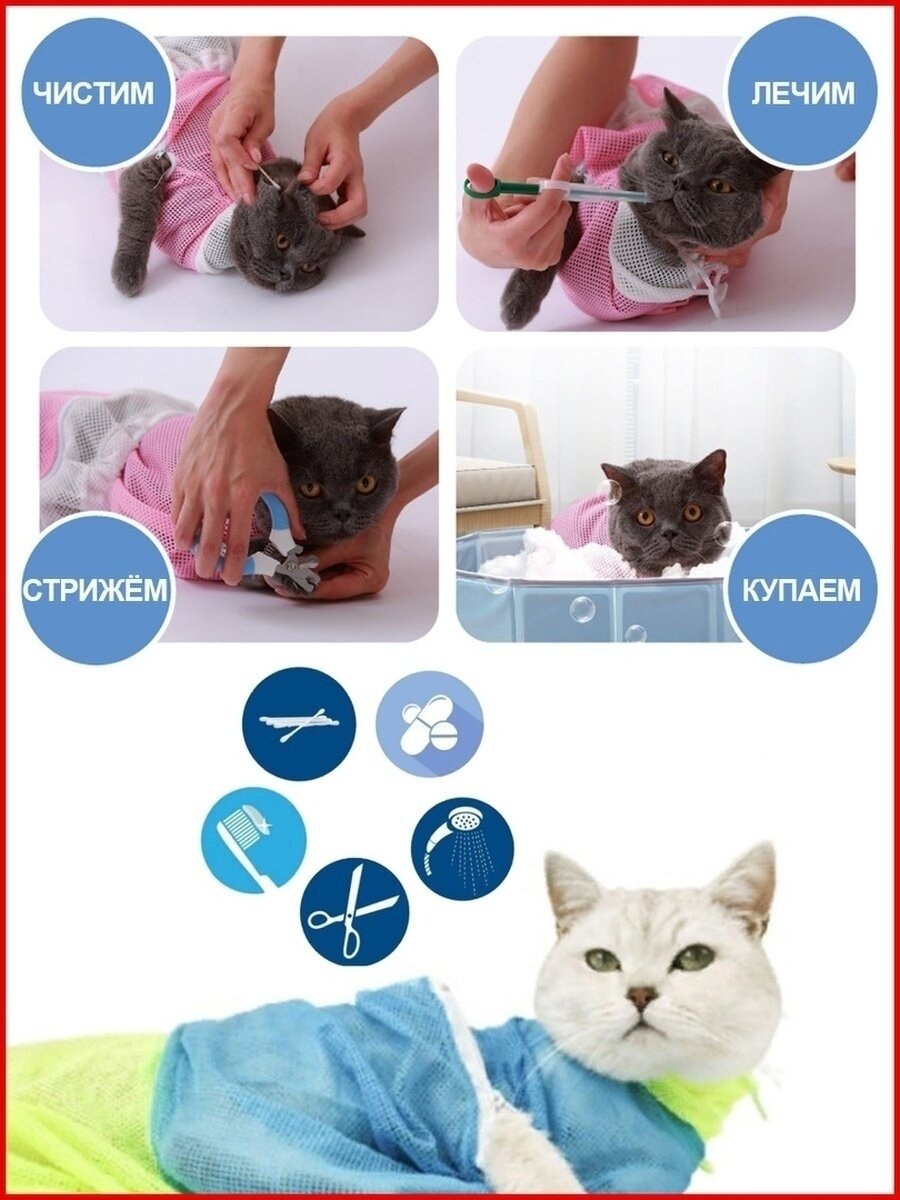 ЧИСТИМ

ЛЕЧИМ

СТРИЖЁМ

КУПАЕМ