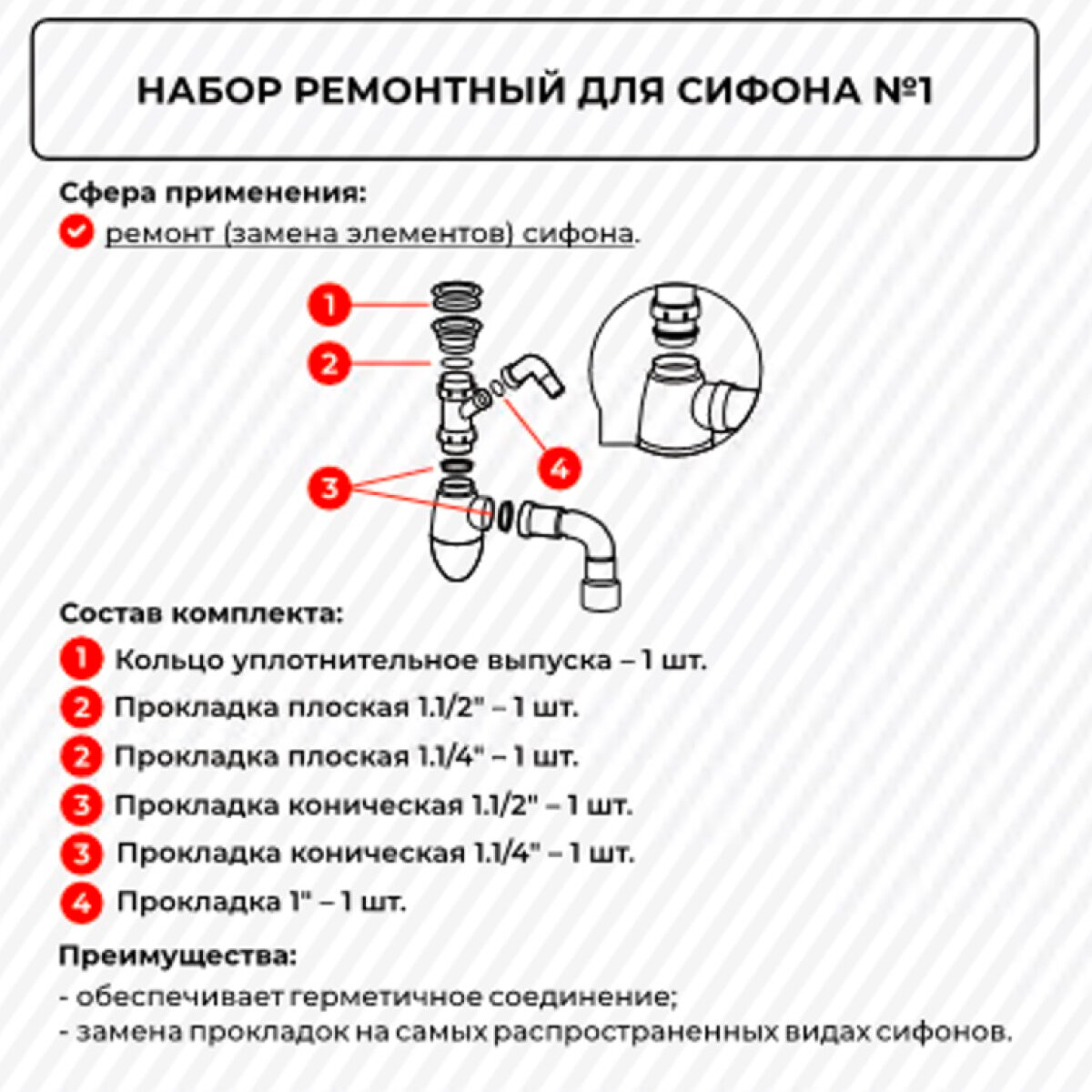 НАБОР РЕМОНТНЫЙ ДЛЯ СИФОНА №1

Сфера применения:
ремонт (замена элементов) сифона.

1
2
3
4

Состав комплекта:
1 Кольцо уплотнительное выпуска – 1 шт.
2 Прокладка плоская 1.1/2" – 1 шт.
2 Прокладка плоская 1.1/4" – 1 шт.
3 Прокладка коническая 1.1/2" – 1 шт.
3 Прокладка коническая 1.1/4" – 1 шт.
4 Прокладка 1" – 1 шт.

Преимущества:
- обеспечивает герметичное соединение;
- замена прокладок на самых распространенных видах сифонов.