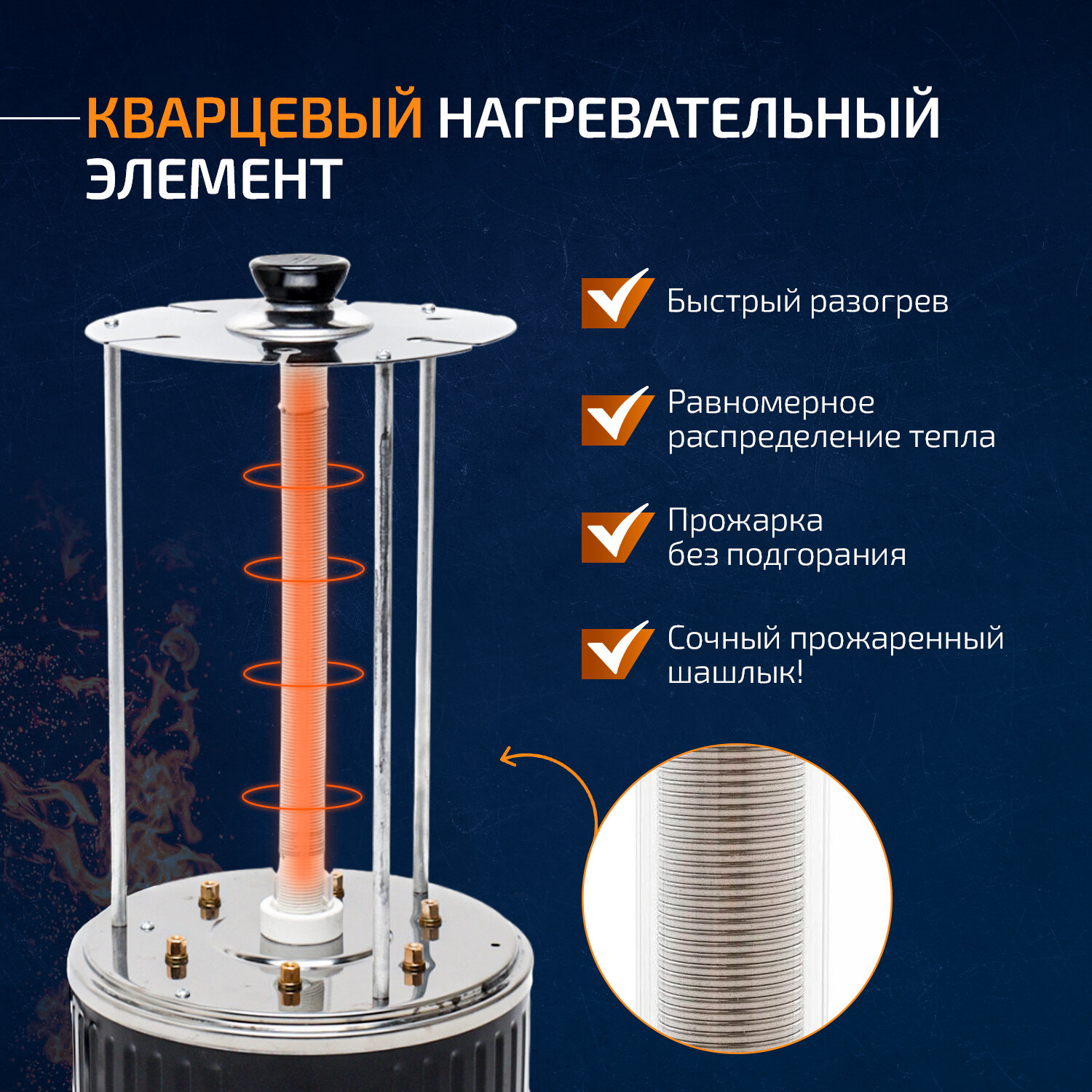 КВАРЦЕВЫЙ НАГРЕВАТЕЛЬНЫЙ ЭЛЕМЕНТ

Быстрый разогрев

Равномерное распределение тепла

Прожарка без подгорания

Сочный прожаренный шашлык!