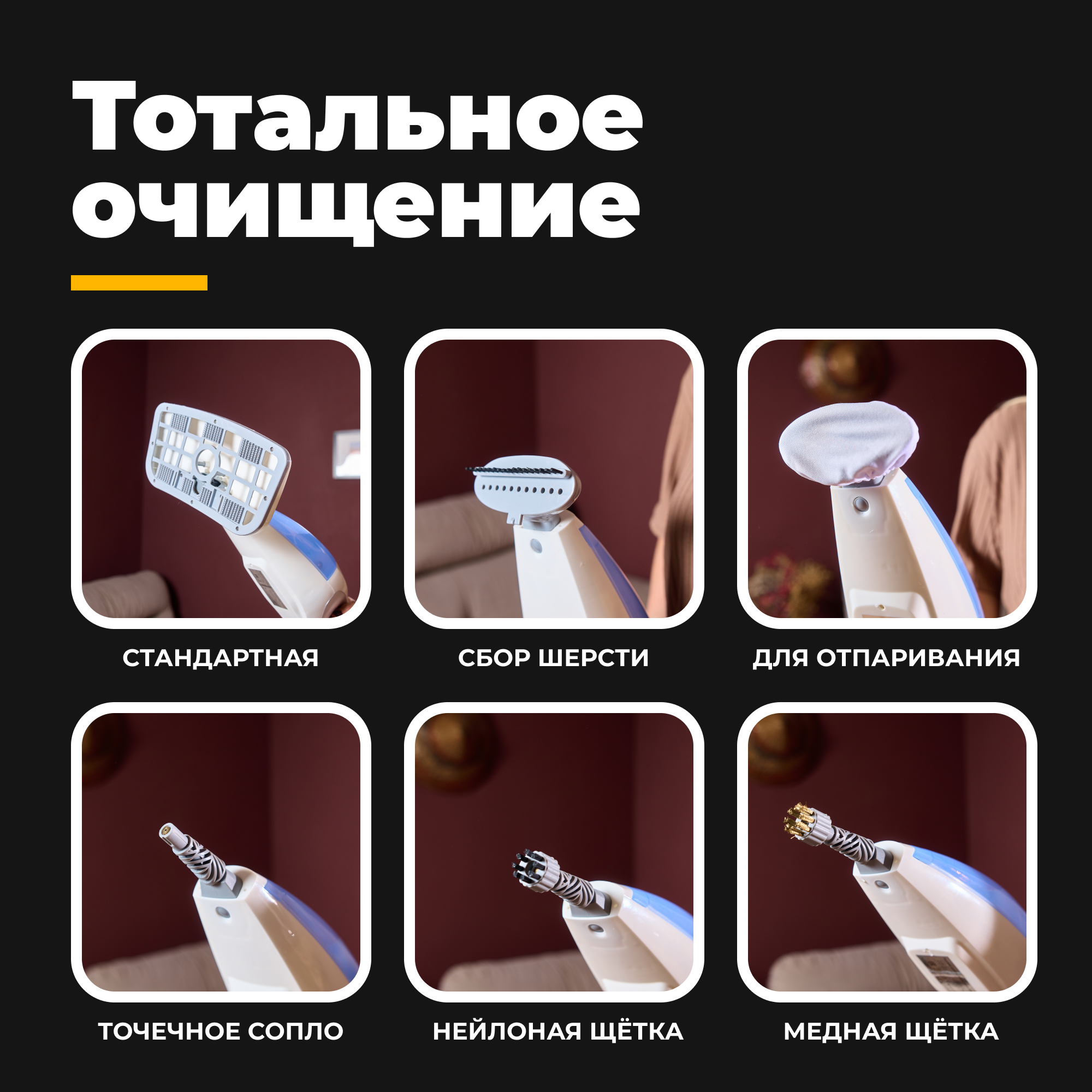 Тотальное очищение

СТАНДАРТНАЯ

СБОР ШЕРСТИ

ДЛЯ ОТПАРИВАНИЯ

ТОЧЕЧНОЕ СОПЛО

НЕЙЛОНАЯ ЩЁТКА

МЕДНАЯ ЩЁТКА