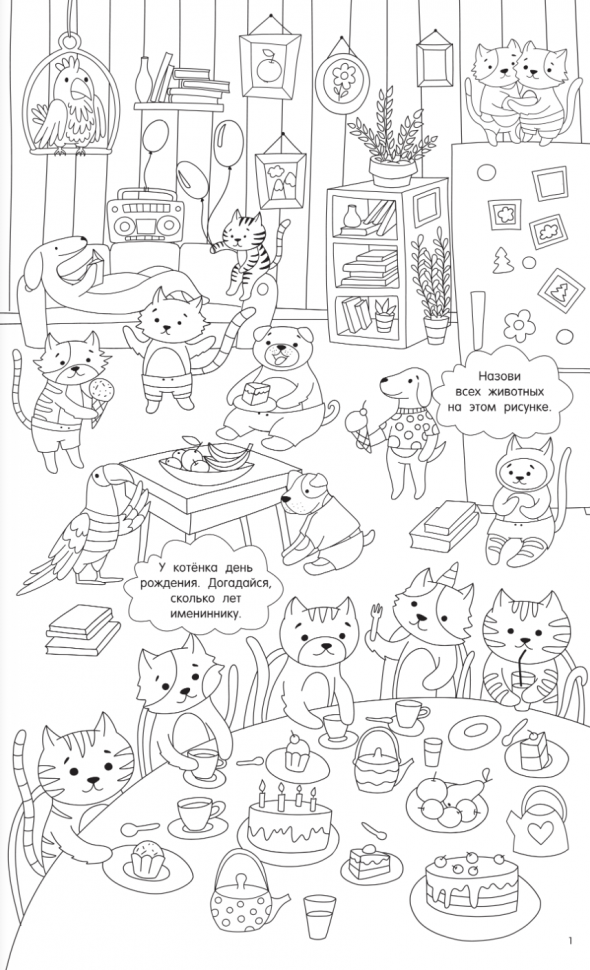 Назови всех животных на этом рисунке.

У котёнка день рождения. Догадайся, сколько лет имениннику.

1