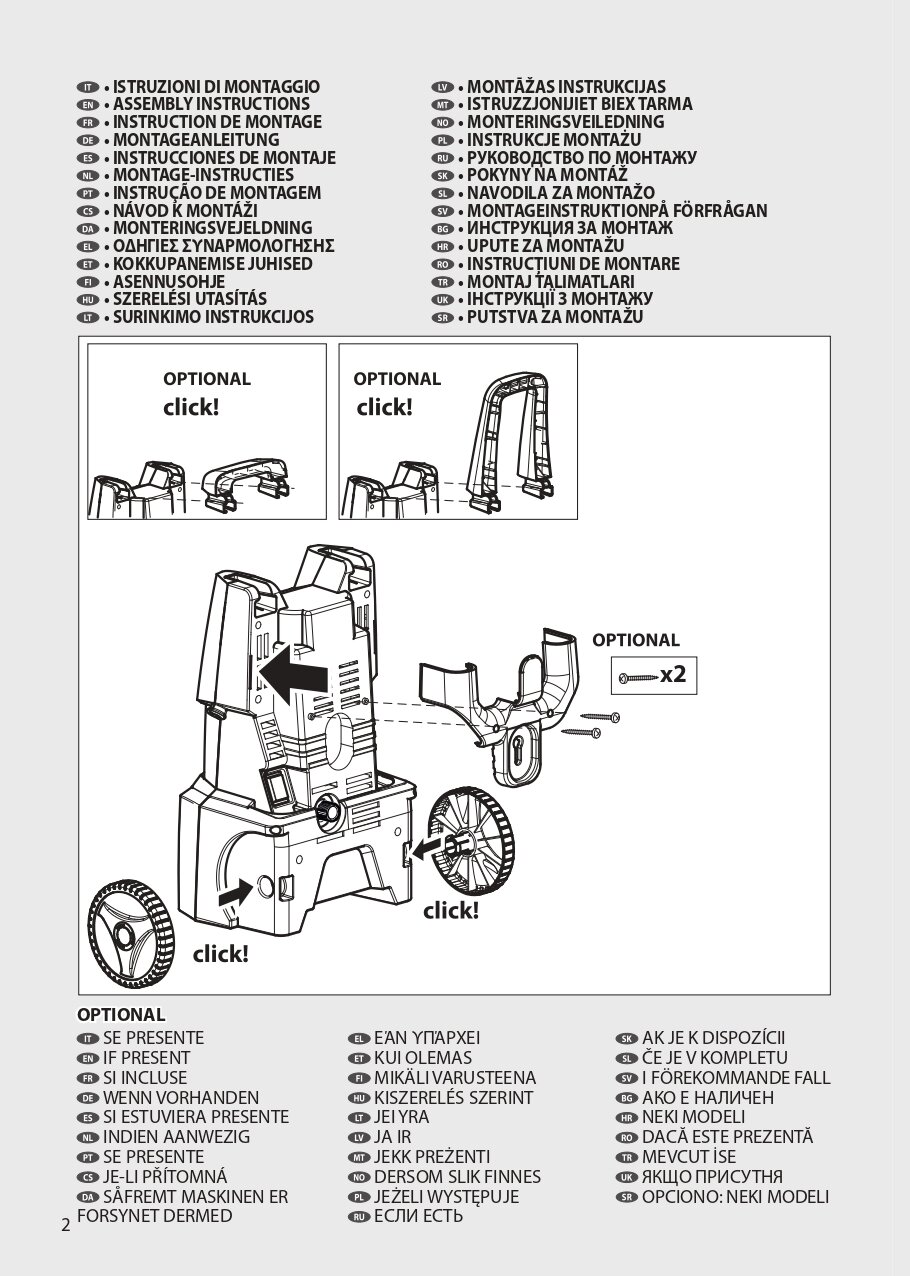 IT • ISTRUZIONI DI MONTAGGIO
EN • ASSEMBLY INSTRUCTIONS
FR • INSTRUCTION DE MONTAGE
DE • MONTAGEANLEITUNG
ES • INSTRUCCIONES DE MONTAJE
NL • MONTAGE-INSTRUCTIES
PT • INSTRUÇÃO DE MONTAGEM
CS • NÁVOD K MONTÁŽI
DA • MONTERINGSVEJELDNING
EL • ΟΔΗΓΙΕΣ ΣΥΝΑΡΜΟΛΟΓΗΣΗΣ
ET • KOKKUPANEMISE JUHISED
FI • ASENNUSOHJE
HU • SZERELÉSI UTASÍTÁS
LT • SURINKIMO INSTRUKCIJOS

LV • MONTĀŽAS INSTRUKCIJAS
MT • ISTRUZZJONIJIET BIEX TARMA
NO • MONTERINGSVEILEDNING
PL • INSTRUKCJE MONTAŻU
RU • РУКОВОДСТВО ПО МОНТАЖУ
SK • POKYNY NA MONTÁŽ
SL • NAVODILA ZA MONTAŽO
SV • MONTAGEINSTRUKTIONPÅ FÖRFRÅGAN
BG • ИНСТРУКЦИЯ ЗА МОНТАЖ
HR • UPUTE ZA MONTAŽU
RO • INSTRUCȚIUNI DE MONTARE
TR • MONTAJ TALIMATLARI
UK • ІНСТРУКЦІЇ З МОНТАЖУ
SR • PUTSTVA ZA MONTAŽU

OPTIONAL
click!

OPTIONAL
click!

OPTIONAL
x2

click!

click!

OPTIONAL
IT SE PRESENTE
EN IF PRESENT
FR SI INCLUSE
DE WENN VORHANDEN
ES SI ESTUVIERA PRESENTE
NL INDIEN AANWEZIG
PT SE PRESENTE
CS JE-LI PŘÍTOMNÁ
DA SÅFREMT MASKINEN ER FORSYNET DERMED

EL ΕΆΝ ΥΠΆΡΧΕΙ
ET KUI OLEMAS
FI MIKÄLI VARUSTEENA
HU KISZERELÉS SZERINT
LT JEI YRA
LV JA IR
MT JEKK PREŻENTI
NO DERSOM SLIK FINNES
PL JEŻELI WYSTĘPUJE
RU ЕСЛИ ЕСТЬ

SK AK JE K DISPOZÍCII
SL ČE JE V KOMPLETU
SV I FÖREKOMMANDE FALL
BG АКО Е НАЛИЧЕН
HR NEKI MODELI
RO DACĂ ESTE PREZENTĂ
TR MEVCUT İSE
UK ЯКЩО ПРИСУТНЯ
SR OPCIONO: NEKI MODELI

2