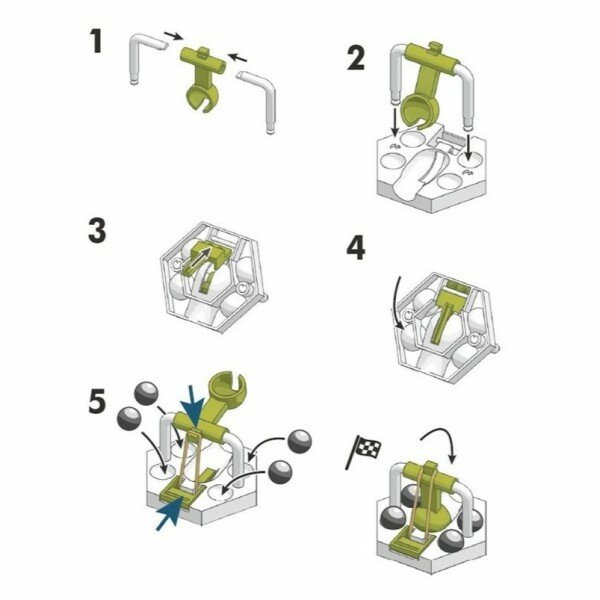 1

2

3

4

5