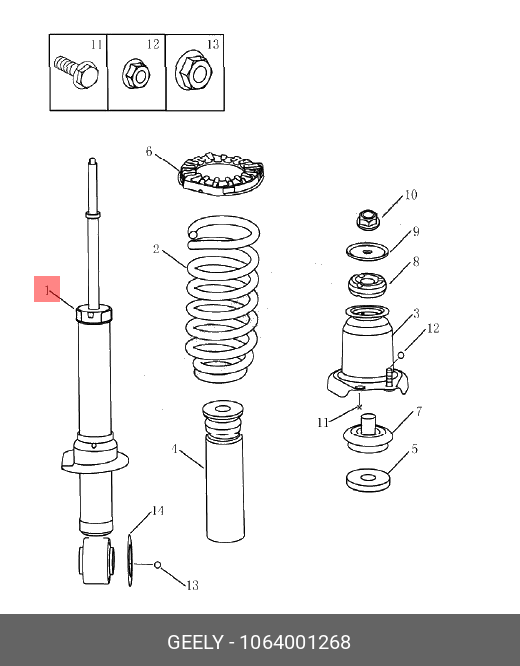 11
12
13
6
10
9
2
8
1
3
12
11
7
4
5
14
13
GEELY - 1064001268