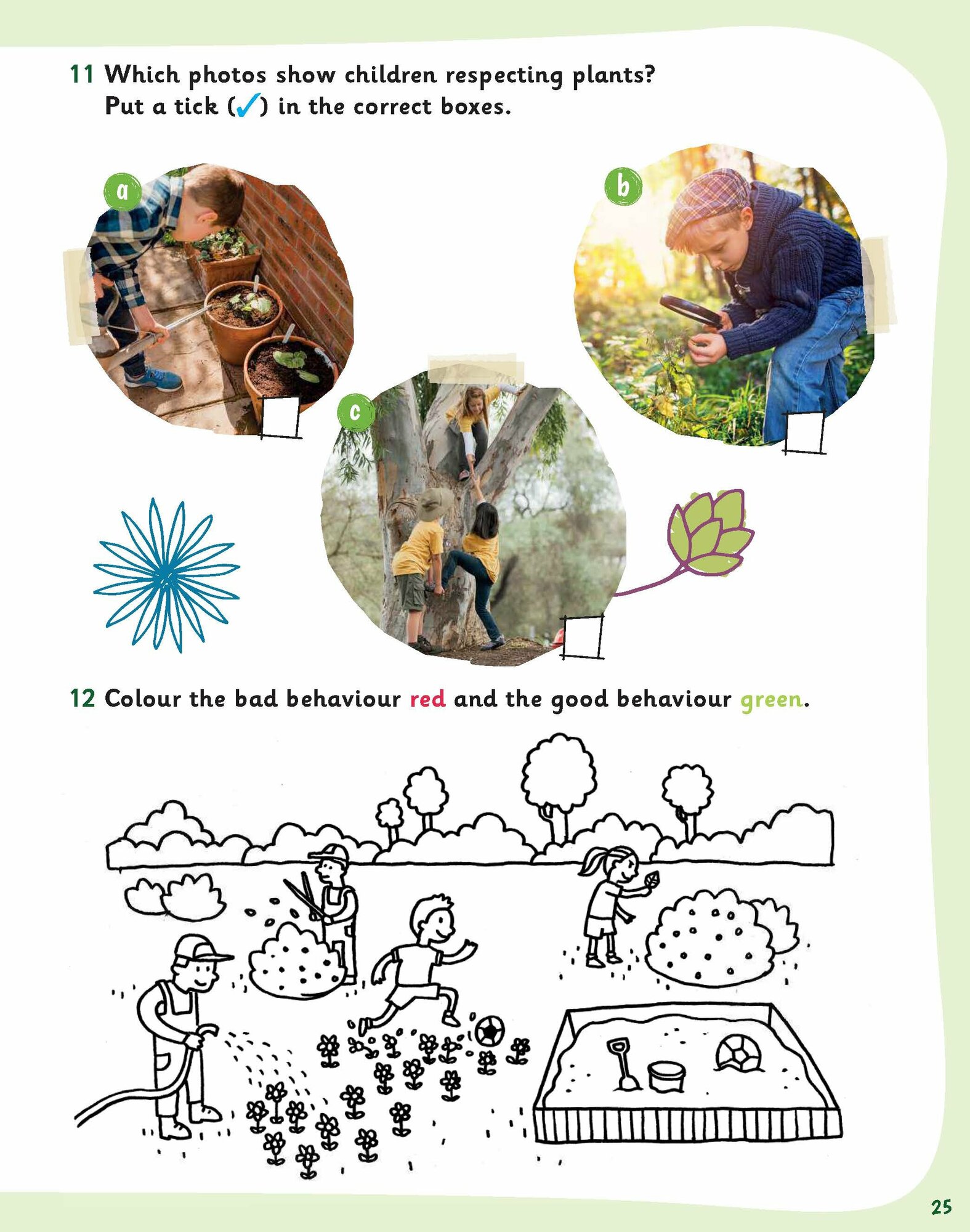 11 Which photos show children respecting plants? Put a tick (✓) in the correct boxes.

a

b

c

12 Colour the bad behaviour red and the good behaviour green.

25