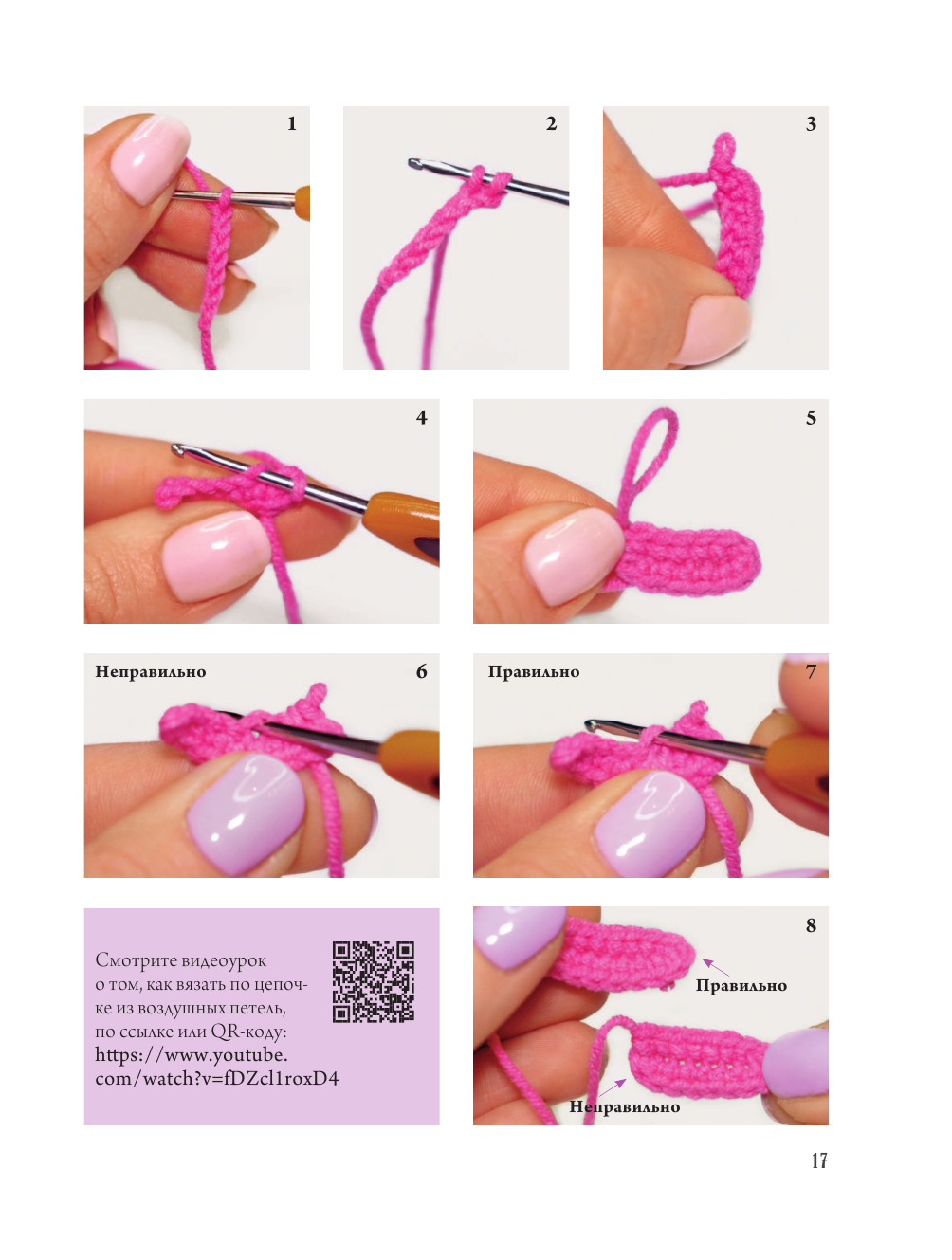 1

2

3

4

5

Неправильно

6

Правильно

7

Смотрите видеоурок о том, как вязать по цепочке из воздушных петель, по ссылке или QR-коду: https://www.youtube.com/watch?v=fDZcl1roxD4

8

Правильно

Неправильно

17