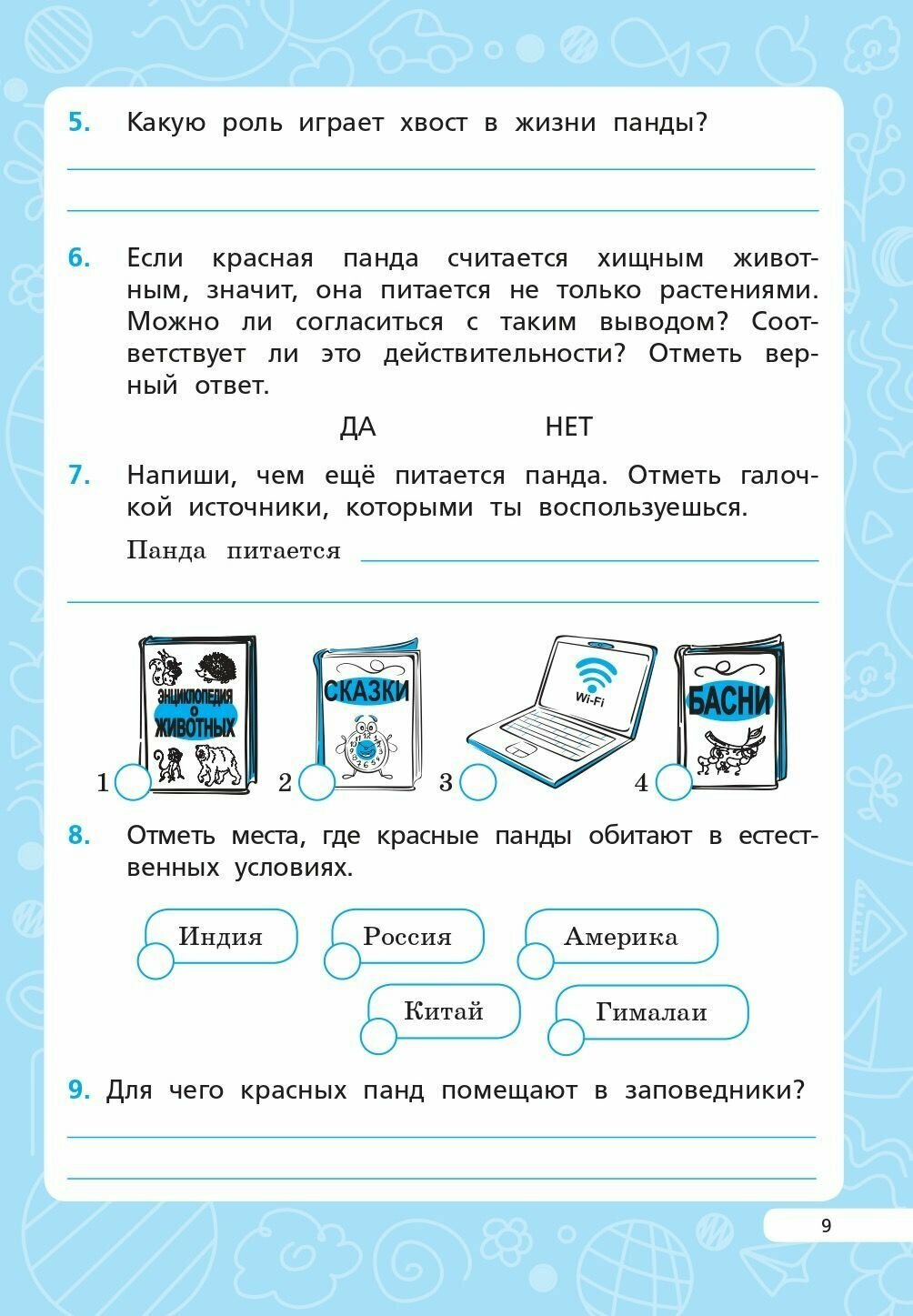 5. Какую роль играет хвост в жизни панды?

6. Если красная панда считается хищным животным, значит, она питается не только растениями. Можно ли согласиться с таким выводом? Соответствует ли это действительности? Отметь верный ответ.

ДА НЕТ

7. Напиши, чем ещё питается панда. Отметь галочкой источники, которыми ты воспользуешься.

Панда питается

ЭНЦИКЛОПЕДИЯ О ЖИВОТНЫХ
СКАЗКИ
Wi-Fi
БАСНИ

1 2 3 4

8. Отметь места, где красные панды обитают в естественных условиях.

Индия
Россия
Америка
Китай
Гималаи

9. Для чего красных панд помещают в заповедники?

9