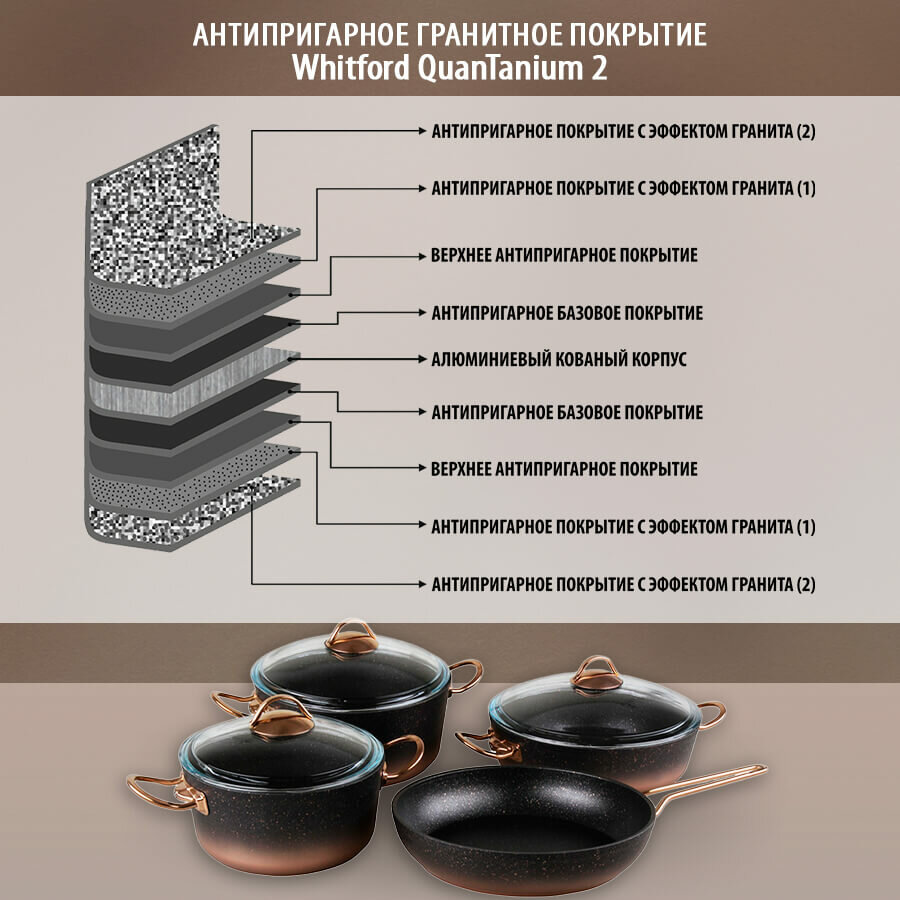 АНТИПРИГАРНОЕ ГРАНИТНОЕ ПОКРЫТИЕ
Whitford QuanTanium 2

АНТИПРИГАРНОЕ ПОКРЫТИЕ С ЭФФЕКТОМ ГРАНИТА (2)

АНТИПРИГАРНОЕ ПОКРЫТИЕ С ЭФФЕКТОМ ГРАНИТА (1)

ВЕРХНЕЕ АНТИПРИГАРНОЕ ПОКРЫТИЕ

АНТИПРИГАРНОЕ БАЗОВОЕ ПОКРЫТИЕ

АЛЮМИНИЕВЫЙ КОВАНЫЙ КОРПУС

АНТИПРИГАРНОЕ БАЗОВОЕ ПОКРЫТИЕ

ВЕРХНЕЕ АНТИПРИГАРНОЕ ПОКРЫТИЕ

АНТИПРИГАРНОЕ ПОКРЫТИЕ С ЭФФЕКТОМ ГРАНИТА (1)

АНТИПРИГАРНОЕ ПОКРЫТИЕ С ЭФФЕКТОМ ГРАНИТА (2)