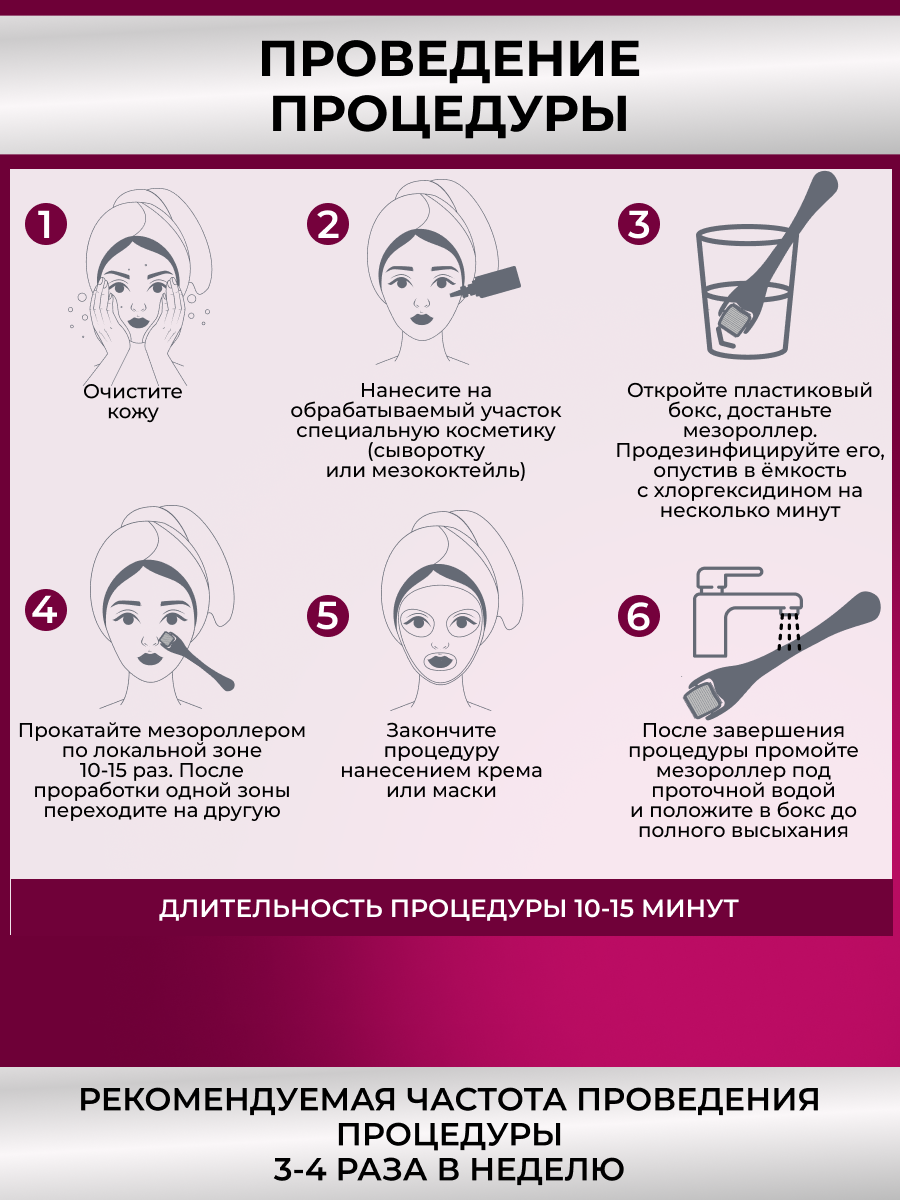 ПРОВЕДЕНИЕ ПРОЦЕДУРЫ

1

Очистите кожу

2

Нанесите на обрабатываемый участок специальную косметику (сыворотку или мезококтейль)

3

Откройте пластиковый бокс, достаньте мезороллер. Продезинфицируйте его, опустив в ёмкость с хлоргексидином на несколько минут

4

Прокатайте мезороллером по локальной зоне 10-15 раз. После проработки одной зоны переходите на другую

5

Закончите процедуру нанесением крема или маски

6

После завершения процедуры промойте мезороллер под проточной водой и положите в бокс до полного высыхания

ДЛИТЕЛЬНОСТЬ ПРОЦЕДУРЫ 10-15 МИНУТ

РЕКОМЕНДУЕМАЯ ЧАСТОТА ПРОВЕДЕНИЯ ПРОЦЕДУРЫ 3-4 РАЗА В НЕДЕЛЮ