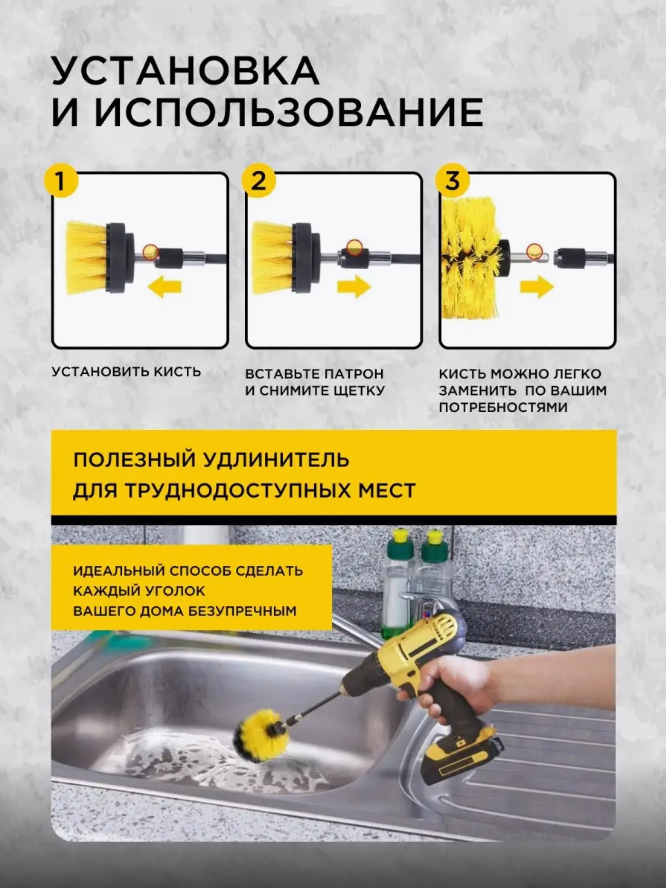 УСТАНОВКА
И ИСПОЛЬЗОВАНИЕ

1

УСТАНОВИТЬ КИСТЬ

2

ВСТАВЬТЕ ПАТРОН И СНИМИТЕ ЩЕТКУ

3

КИСТЬ МОЖНО ЛЕГКО ЗАМЕНИТЬ ПО ВАШИМ ПОТРЕБНОСТЯМИ

ПОЛЕЗНЫЙ УДЛИНИТЕЛЬ
ДЛЯ ТРУДНОДОСТУПНЫХ МЕСТ

ИДЕАЛЬНЫЙ СПОСОБ СДЕЛАТЬ КАЖДЫЙ УГОЛОК ВАШЕГО ДОМА БЕЗУПРЕЧНЫМ