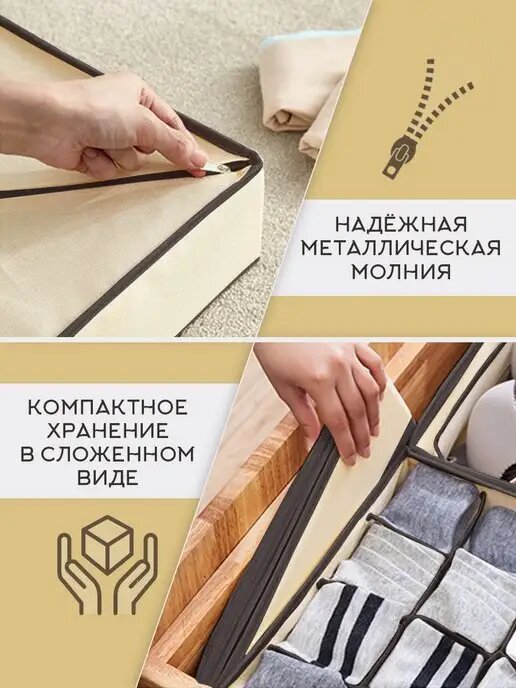 НАДЁЖНАЯ МЕТАЛЛИЧЕСКАЯ МОЛНИЯ

КОМПАКТНОЕ ХРАНЕНИЕ В СЛОЖЕННОМ ВИДЕ