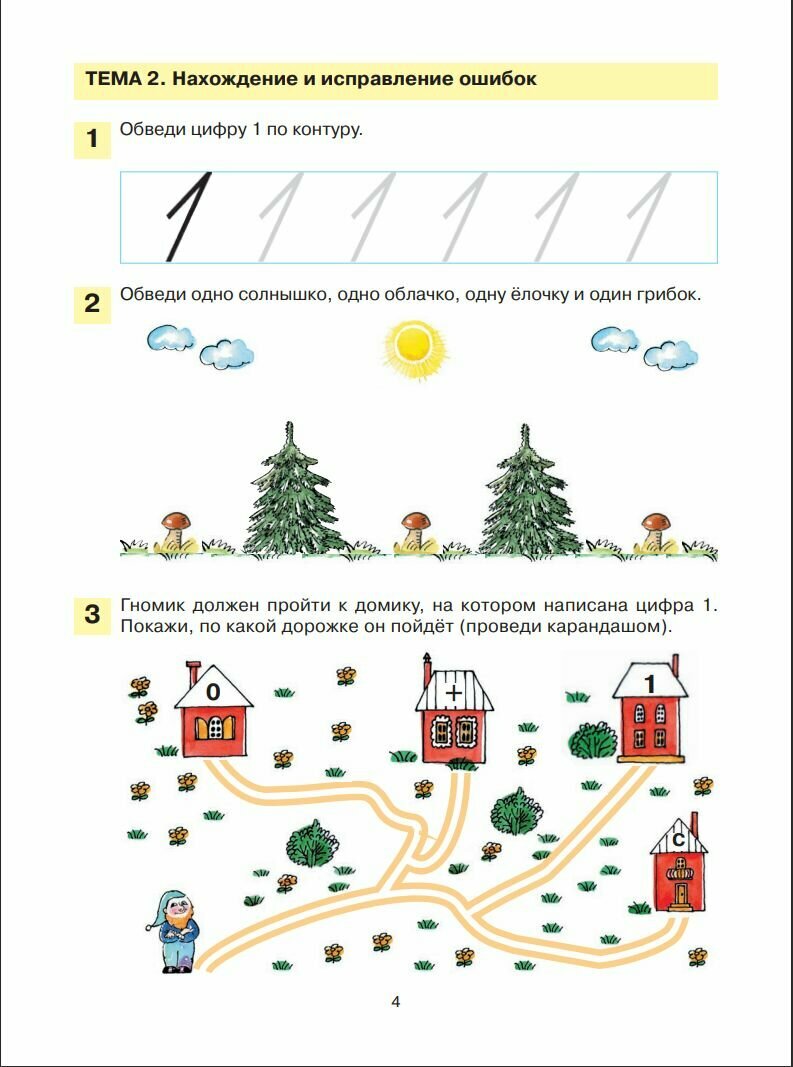 ТЕМА 2. Нахождение и исправление ошибок

1 Обведи цифру 1 по контуру.

1 1 1 1 1 1

2 Обведи одно солнышко, одно облачко, одну ёлочку и один грибок.

3 Гномик должен пройти к домику, на котором написана цифра 1. Покажи, по какой дорожке он пойдёт (проведи карандашом).

0

+

1

с

4