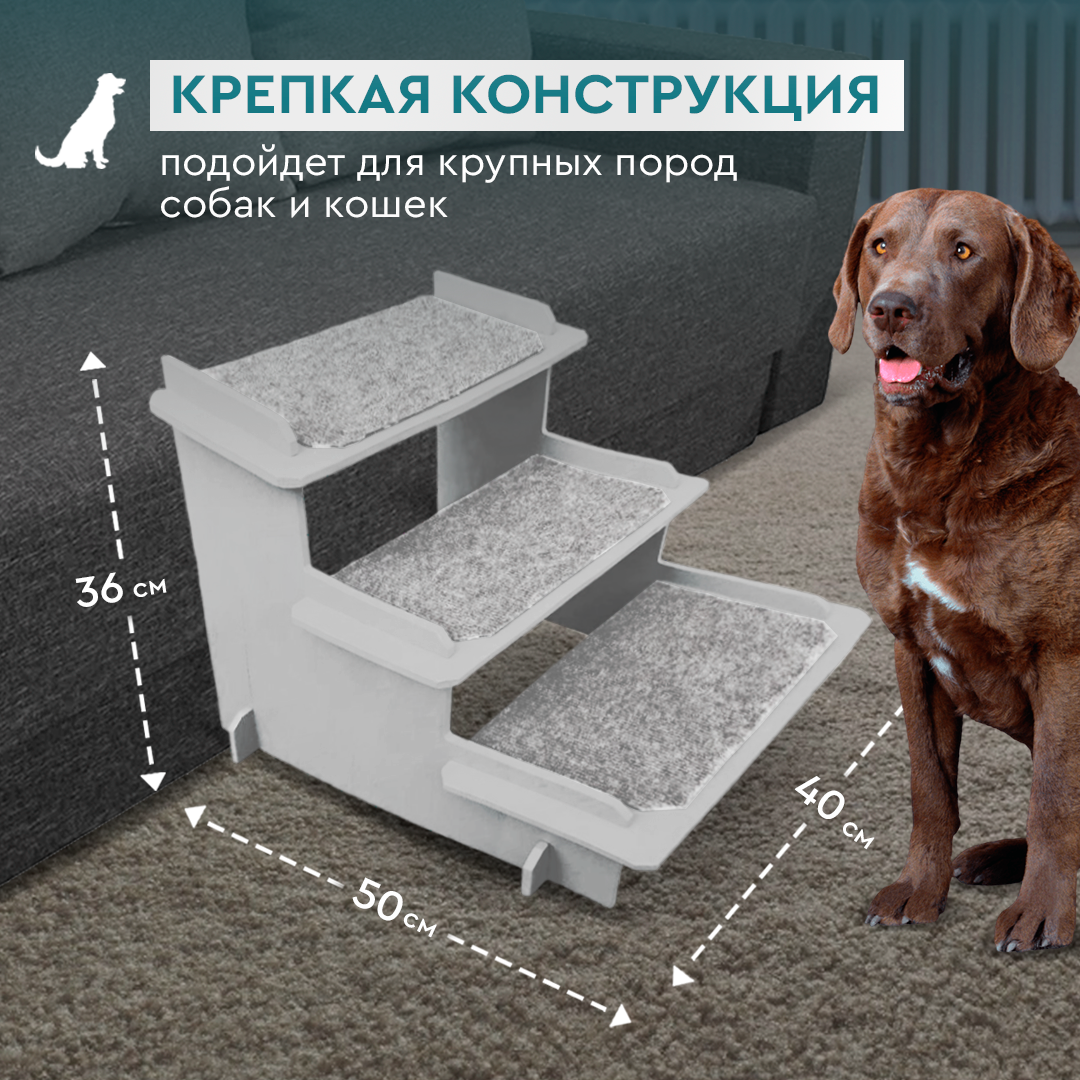 КРЕПКАЯ КОНСТРУКЦИЯ

подойдет для крупных пород собак и кошек

36 см

50 см

40 см