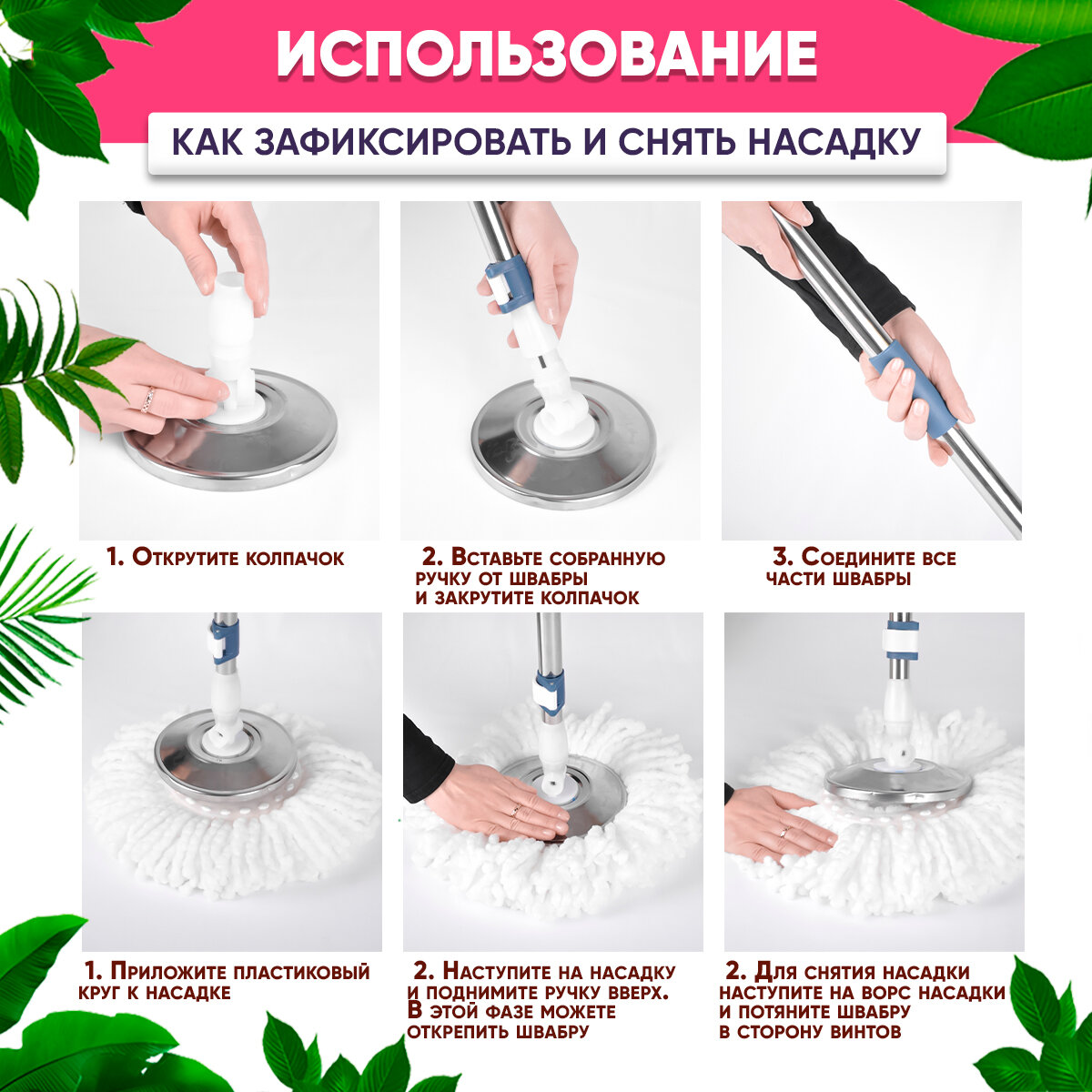 ИСПОЛЬЗОВАНИЕ

КАК ЗАФИКСИРОВАТЬ И СНЯТЬ НАСАДКУ

1. Открутите колпачок

2. Вставьте собранную ручку от швабры и закрутите колпачок

3. Соедините все части швабры

1. Приложите пластиковый круг к насадке

2. Наступите на насадку и поднимите ручку вверх. В этой фазе можете открепить швабру

2. Для снятия насадки наступите на ворс насадки и потяните швабру в сторону винтов