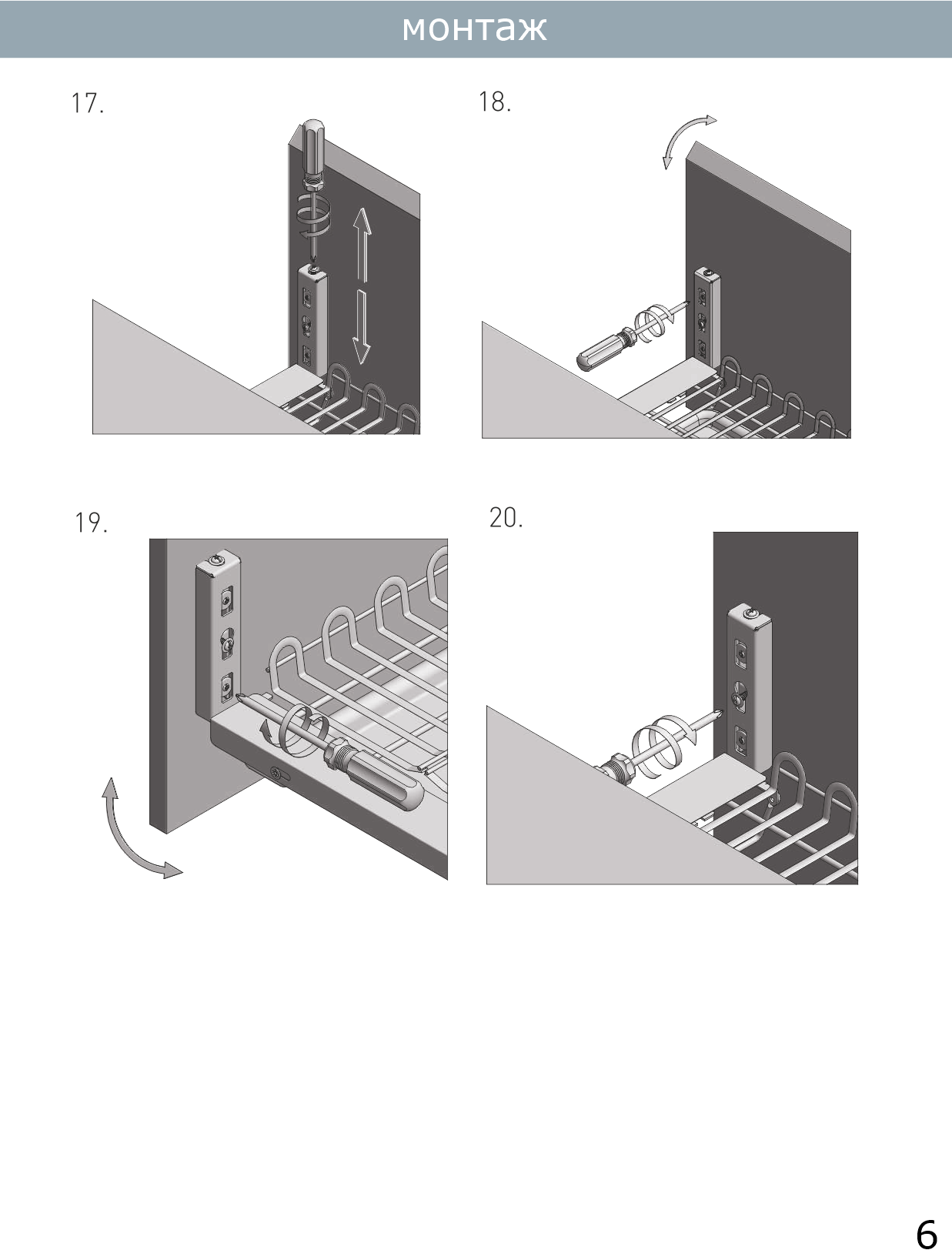 монтаж

17.

18.

19.

20.

6