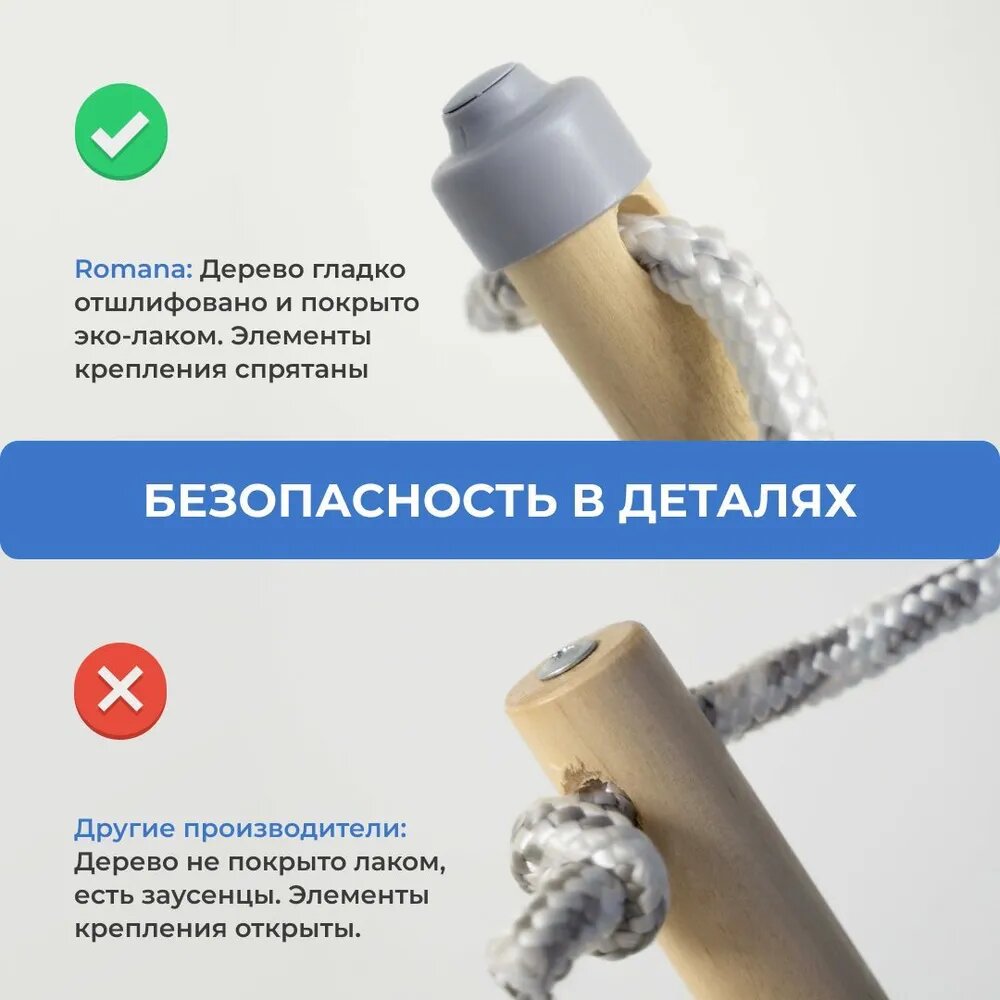 Romana: Дерево гладко отшлифовано и покрыто эко-лаком. Элементы крепления спрятаны

БЕЗОПАСНОСТЬ В ДЕТАЛЯХ

Другие производители: Дерево не покрыто лаком, есть заусенцы. Элементы крепления открыты.