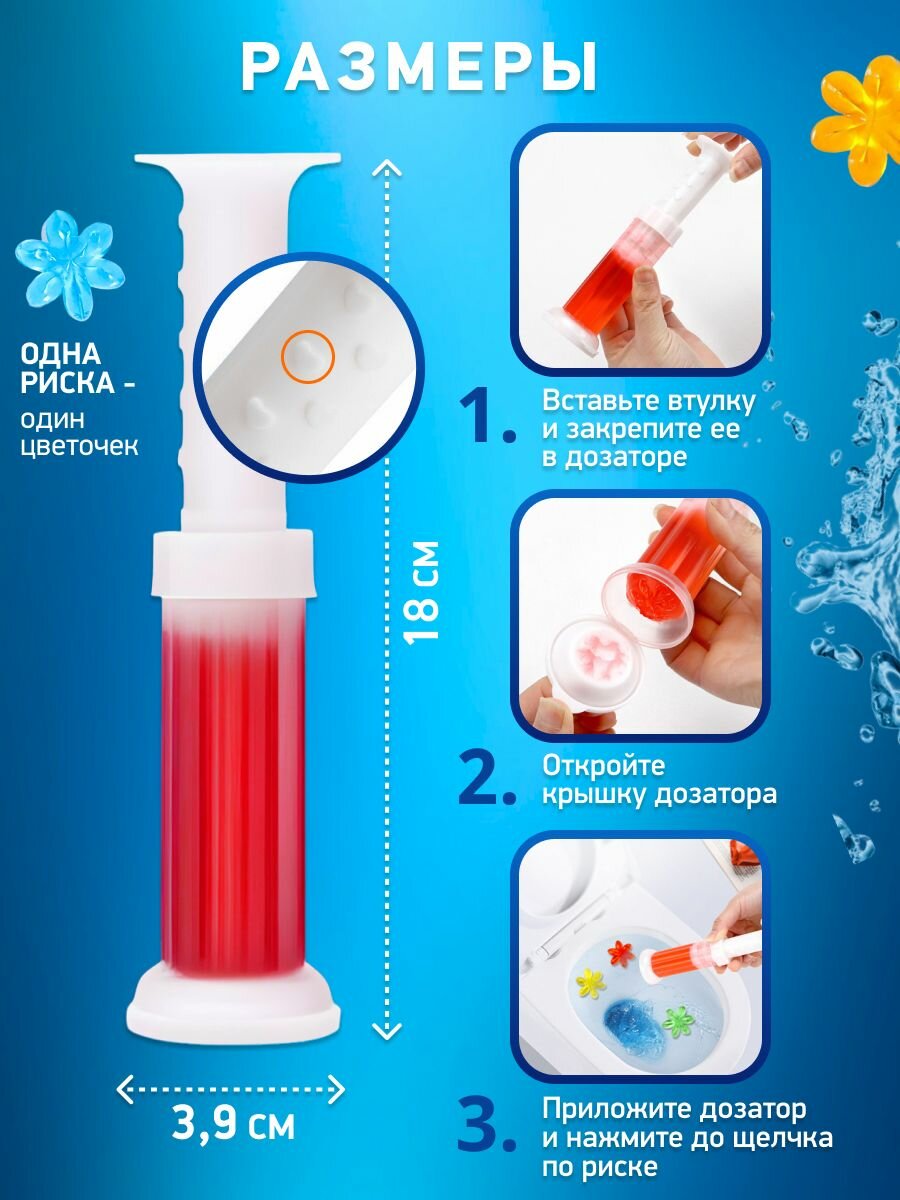 РАЗМЕРЫ

ОДНА РИСКА -
один цветочек

18 см

3,9 см

1. Вставьте втулку и закрепите ее в дозаторе

2. Откройте крышку дозатора

3. Приложите дозатор и нажмите до щелчка по риске