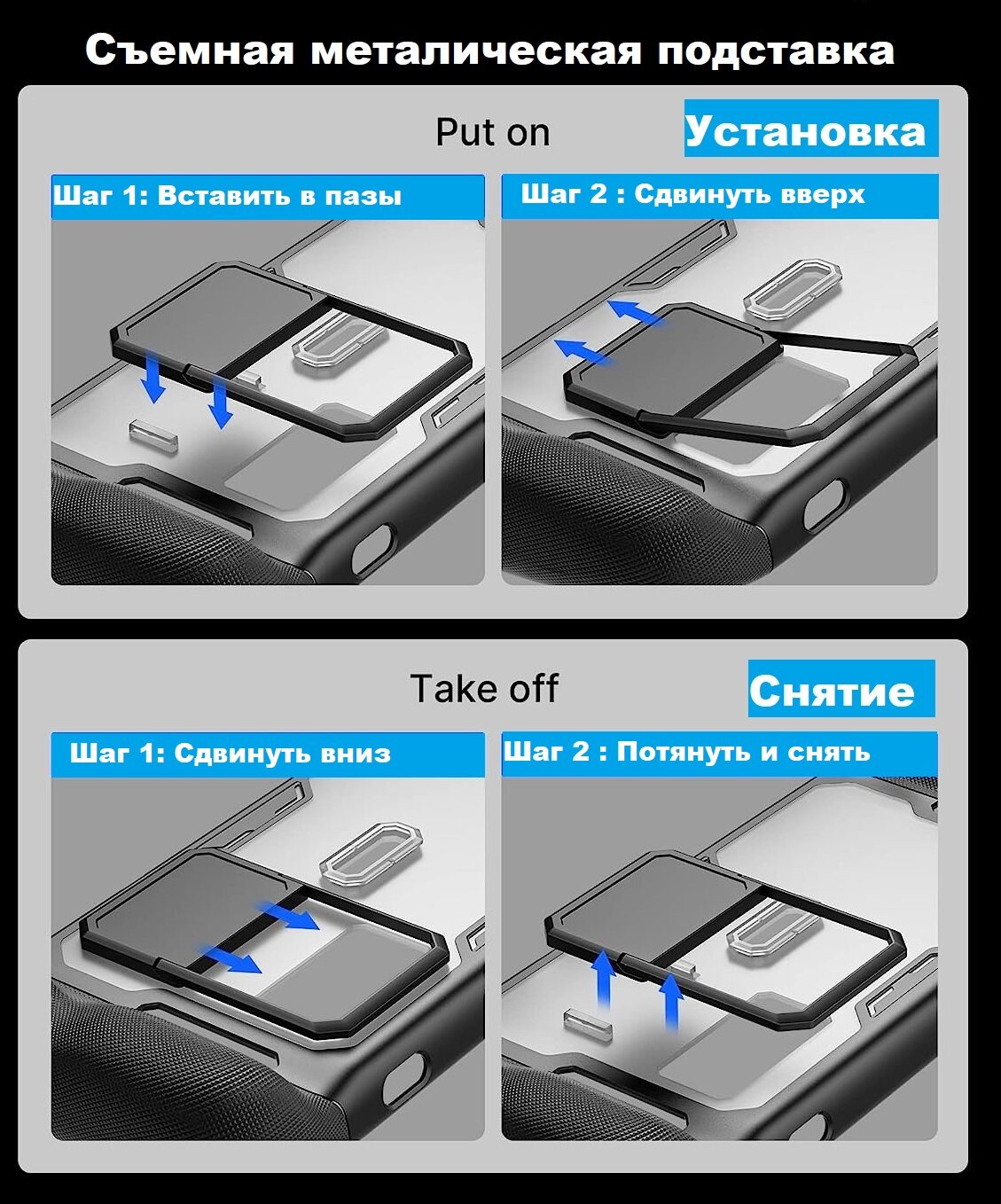 Съемная металическая подставка

Put on

Установка

Шаг 1: Вставить в пазы

Шаг 2 : Сдвинуть вверх

Take off

Снятие

Шаг 1: Сдвинуть вниз

Шаг 2 : Потянуть и снять