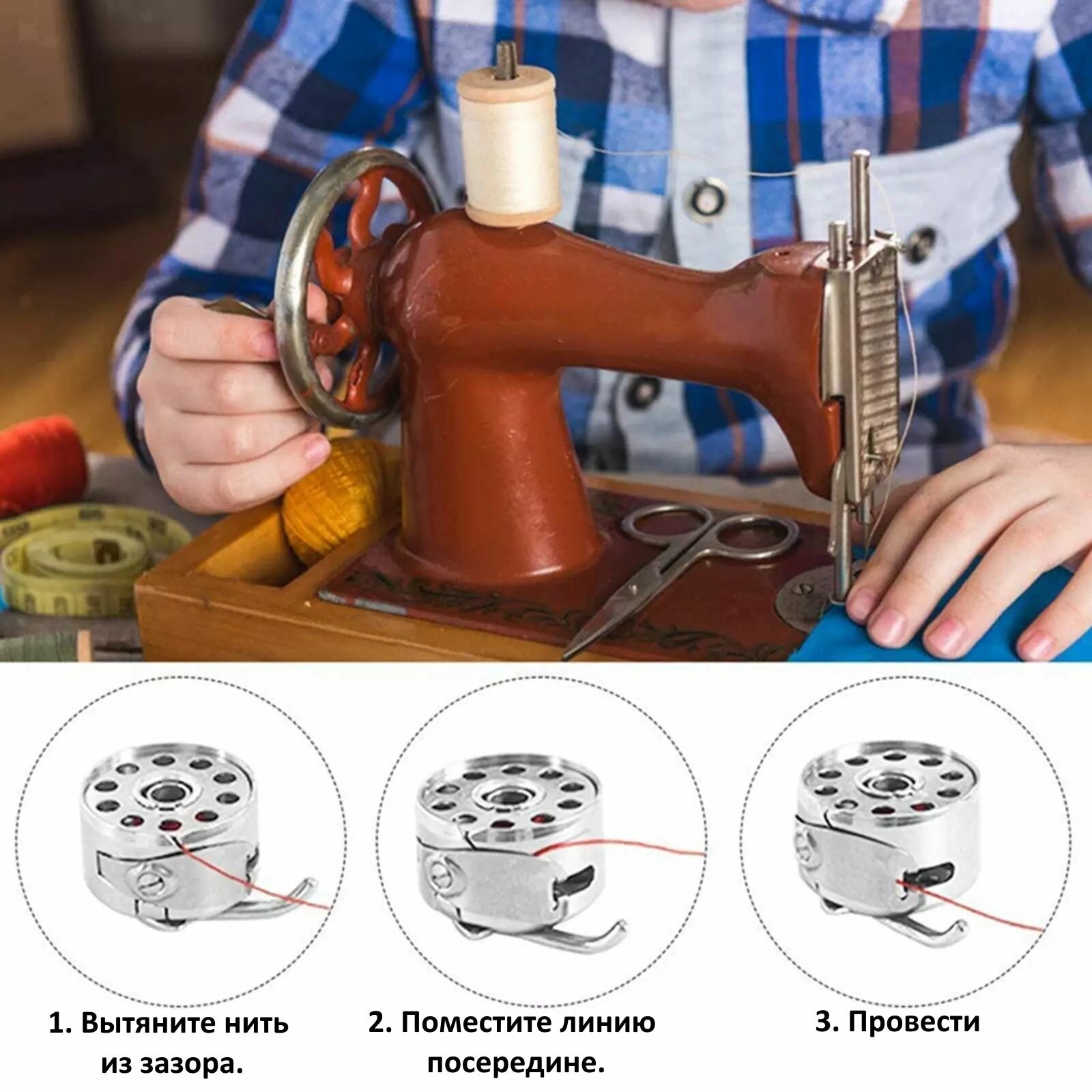 1. Вытяните нить из зазора.

2. Поместите линию посередине.

3. Провести