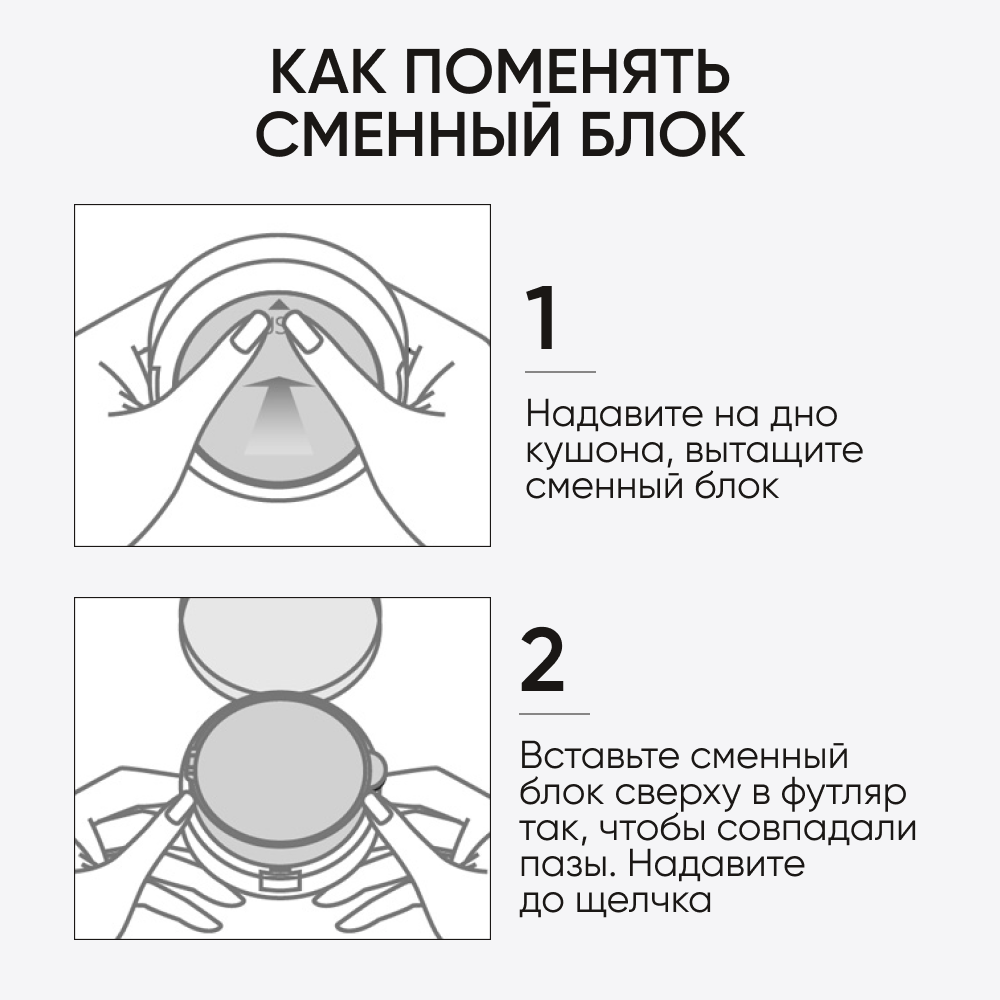 КАК ПОМЕНЯТЬ СМЕННЫЙ БЛОК

1

Надавите на дно кушона, вытащите сменный блок

2

Вставьте сменный блок сверху в футляр так, чтобы совпадали пазы. Надавите до щелчка