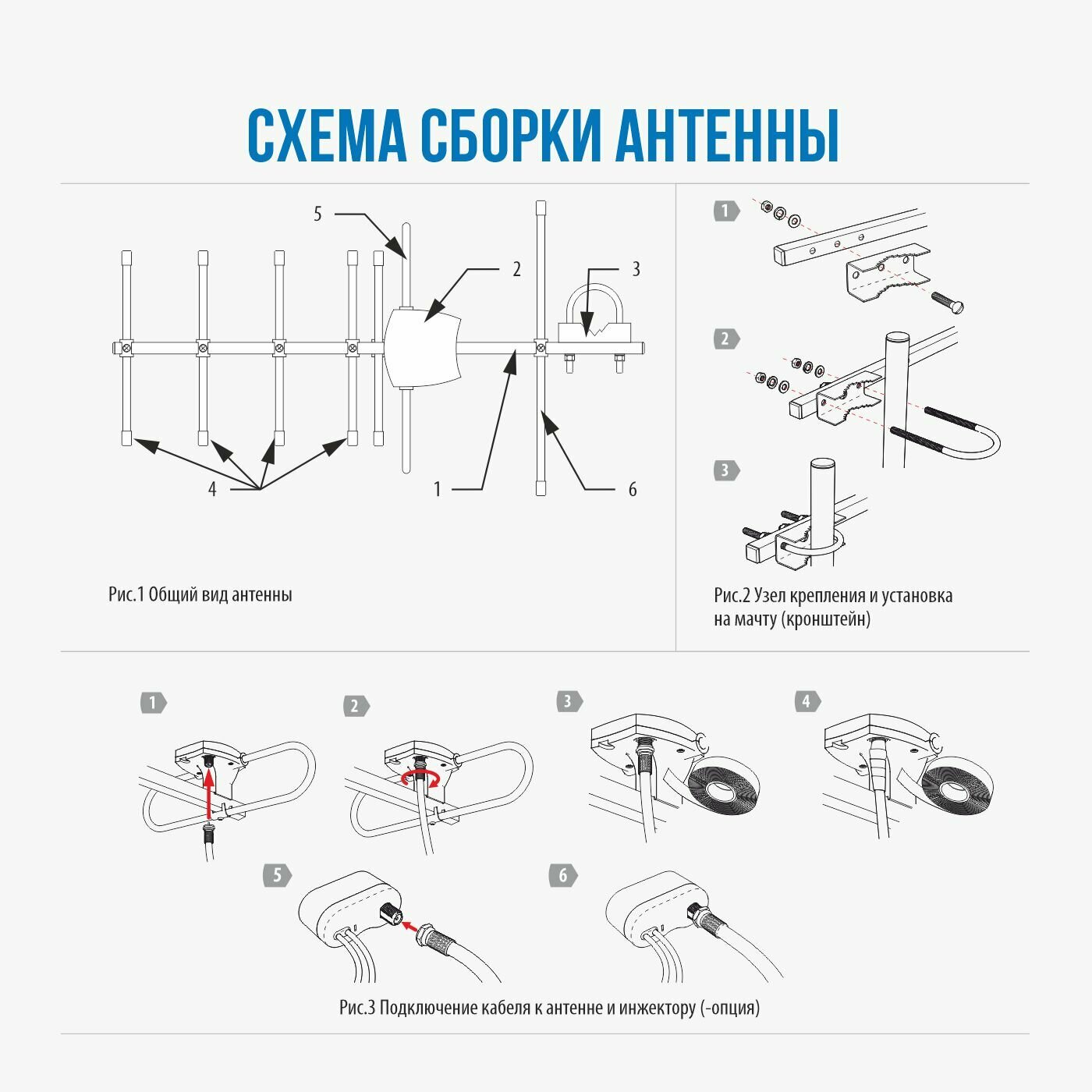 СХЕМА СБОРКИ АНТЕННЫ

5
2
3
4
1
6

Рис.1 Общий вид антенны

1
2
3

Рис.2 Узел крепления и установка на мачту (кронштейн)

1
2
3
4
5
6

Рис.3 Подключение кабеля к антенне и инжектору (-опция)