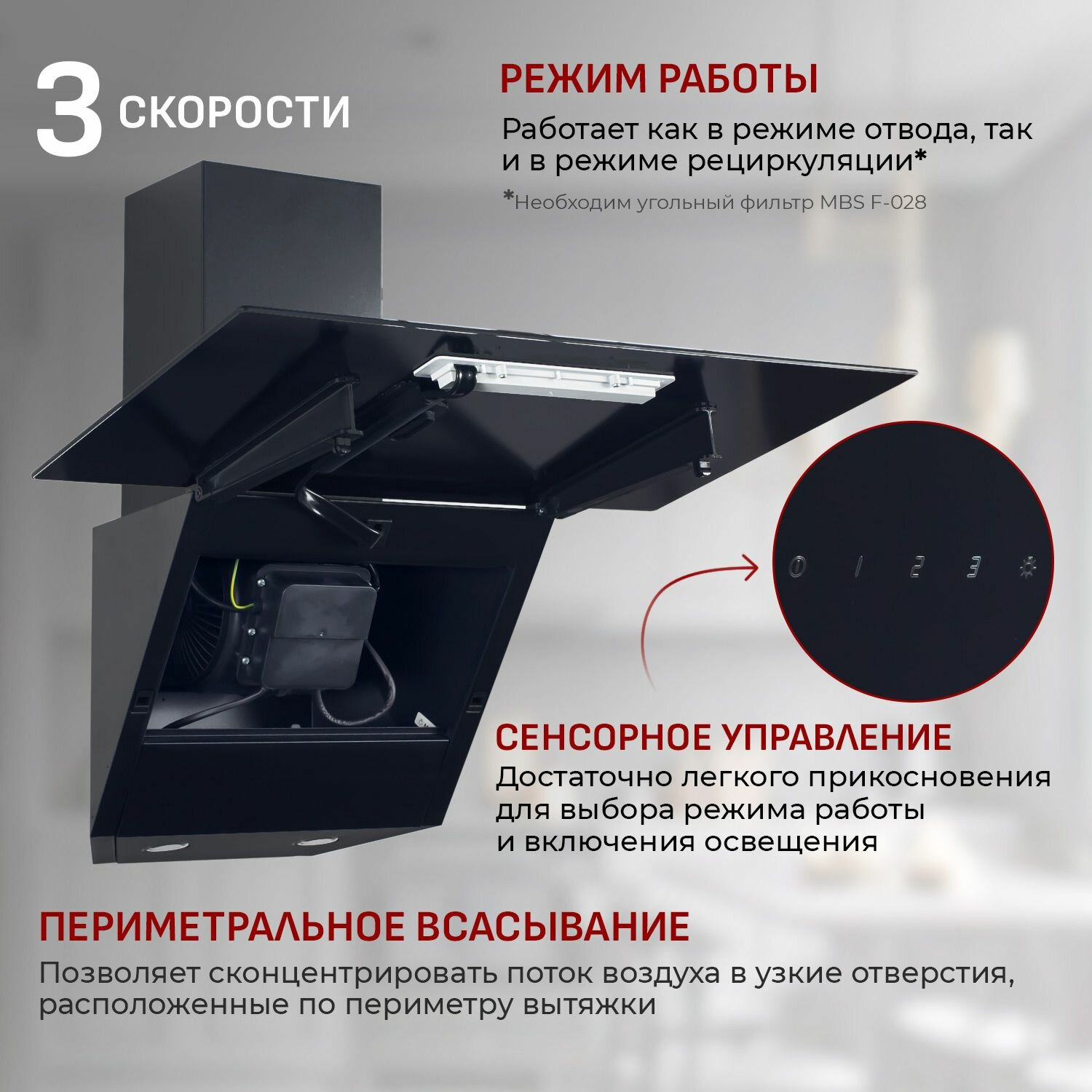 3 СКОРОСТИ

РЕЖИМ РАБОТЫ

Работает как в режиме отвода, так и в режиме рециркуляции*

*Необходим угольный фильтр MBS F-028

0 1 2 3

СЕНСОРНОЕ УПРАВЛЕНИЕ

Достаточно легкого прикосновения для выбора режима работы и включения освещения

ПЕРИМЕТРАЛЬНОЕ ВСАСЫВАНИЕ

Позволяет сконцентрировать поток воздуха в узкие отверстия, расположенные по периметру вытяжки