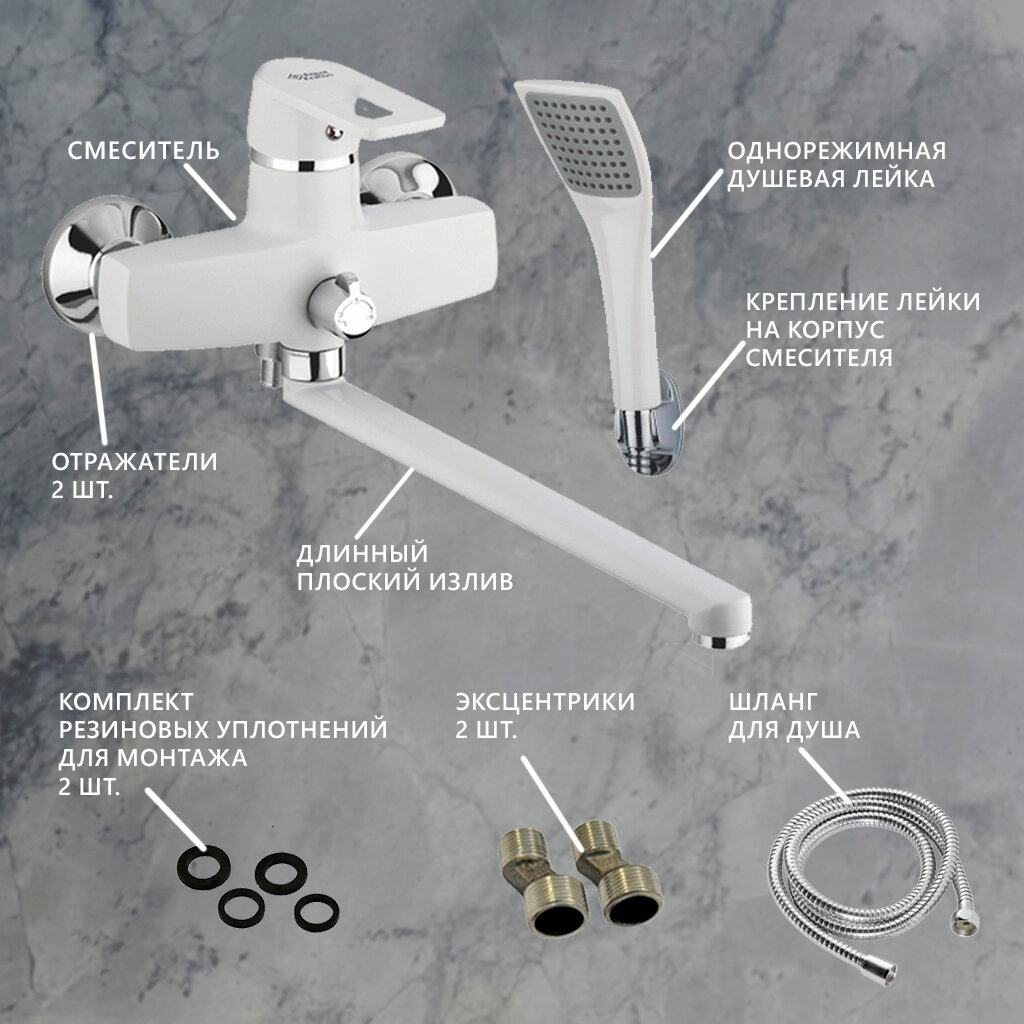 СМЕСИТЕЛЬ

ОДНОРЕЖИМНАЯ ДУШЕВАЯ ЛЕЙКА

КРЕПЛЕНИЕ ЛЕЙКИ НА КОРПУС СМЕСИТЕЛЯ

ОТРАЖАТЕЛИ 2 ШТ.

ДЛИННЫЙ ПЛОСКИЙ ИЗЛИВ

КОМПЛЕКТ РЕЗИНОВЫХ УПЛОТНЕНИЙ ДЛЯ МОНТАЖА 2 ШТ.

ЭКСЦЕНТРИКИ 2 ШТ.

ШЛАНГ ДЛЯ ДУША