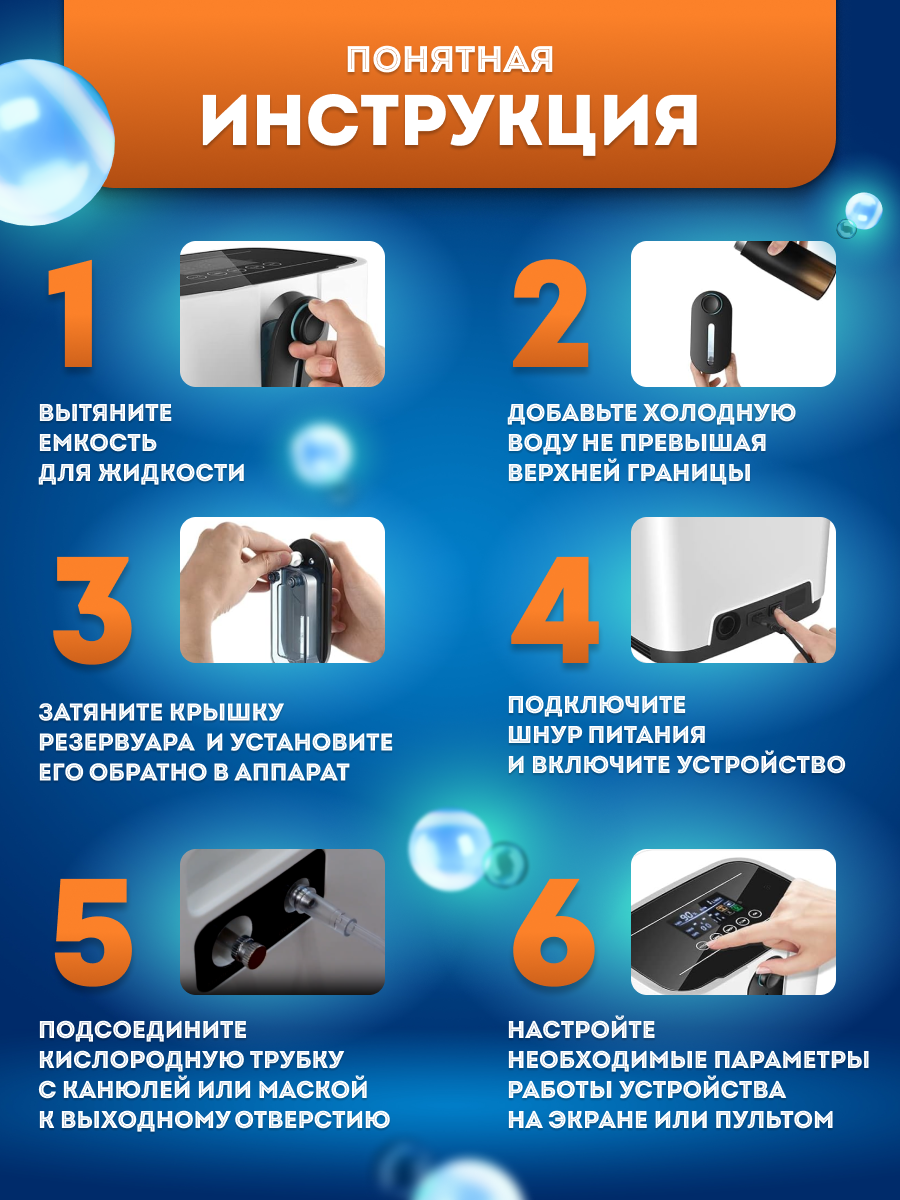 ПОНЯТНАЯ
ИНСТРУКЦИЯ

1

ВЫТЯНИТЕ ЕМКОСТЬ ДЛЯ ЖИДКОСТИ

2

ДОБАВЬТЕ ХОЛОДНУЮ ВОДУ НЕ ПРЕВЫШАЯ ВЕРХНЕЙ ГРАНИЦЫ

3

ЗАТЯНИТЕ КРЫШКУ РЕЗЕРВУАРА И УСТАНОВИТЕ ЕГО ОБРАТНО В АППАРАТ

4

ПОДКЛЮЧИТЕ ШНУР ПИТАНИЯ И ВКЛЮЧИТЕ УСТРОЙСТВО

5

ПОДСОЕДИНИТЕ КИСЛОРОДНУЮ ТРУБКУ С КАНЮЛЕЙ ИЛИ МАСКОЙ К ВЫХОДНОМУ ОТВЕРСТИЮ

6

НАСТРОЙТЕ НЕОБХОДИМЫЕ ПАРАМЕТРЫ РАБОТЫ УСТРОЙСТВА НА ЭКРАНЕ ИЛИ ПУЛЬТОМ