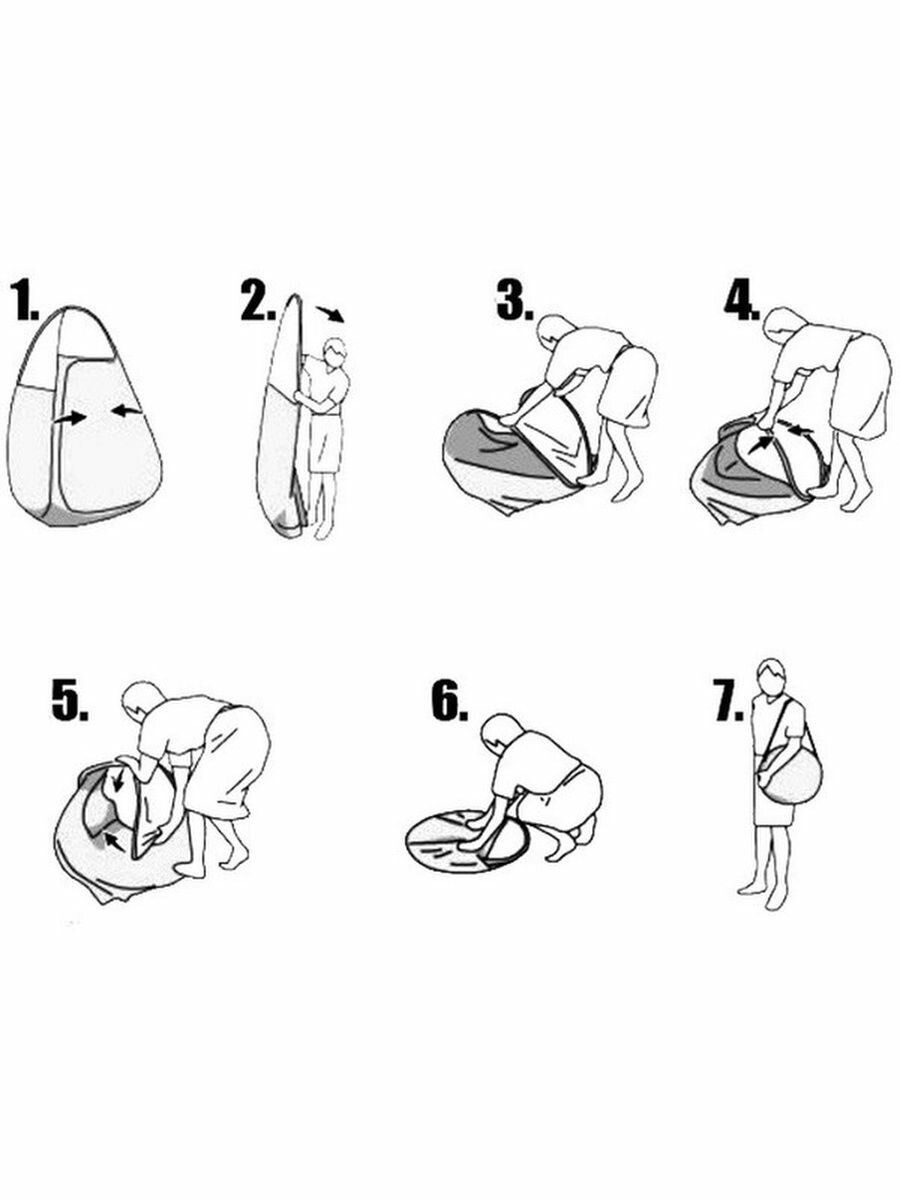 1.

2.

3.

4.

5.

6.

7.