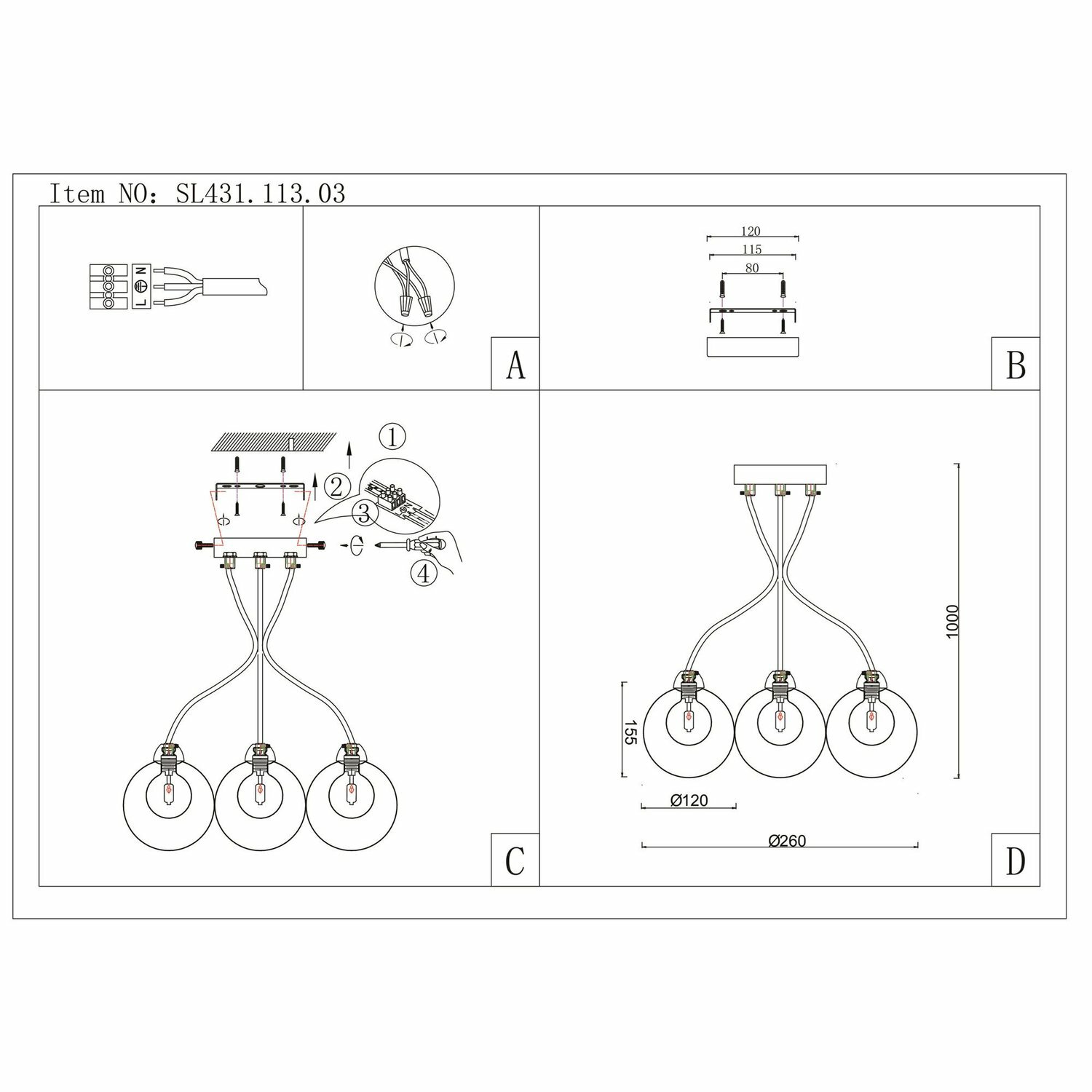 Item NO: SL431.113.03

N
L

A

120
115
80

B

①
②
③
④

C

1000
155
Ø120
Ø260

D