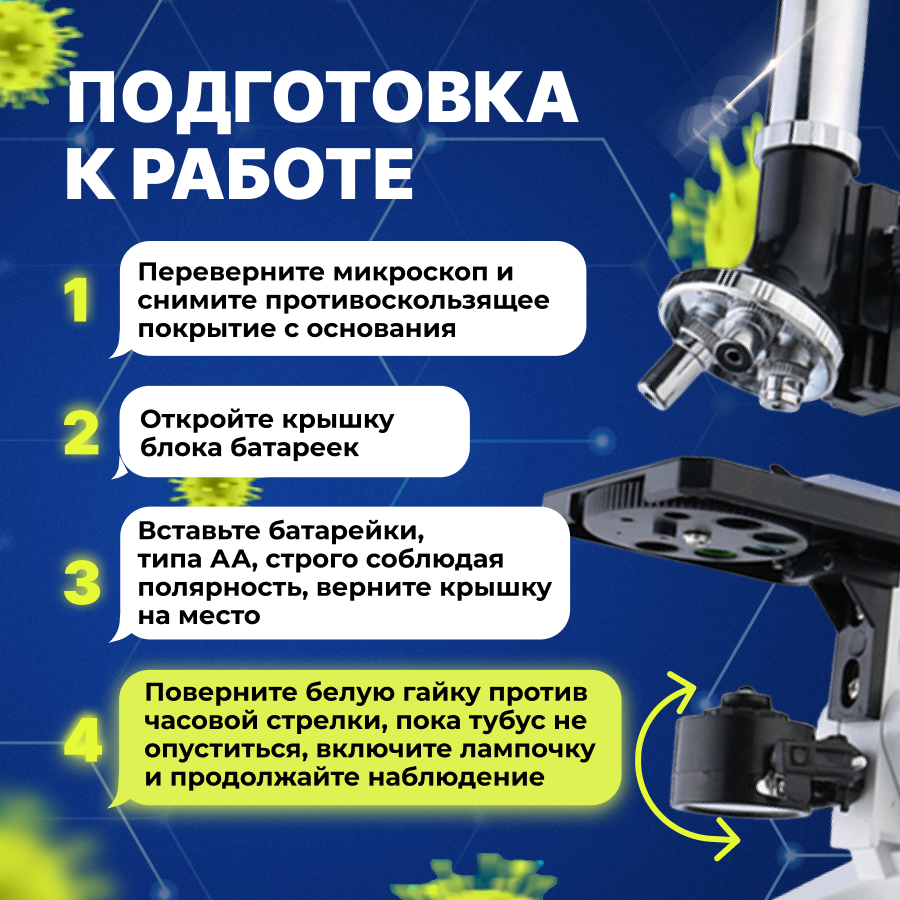 ПОДГОТОВКА К РАБОТЕ

1
Переверните микроскоп и снимите противоскользящее покрытие с основания

2
Откройте крышку блока батареек

3
Вставьте батарейки, типа АА, строго соблюдая полярность, верните крышку на место

4
Поверните белую гайку против часовой стрелки, пока тубус не опуститься, включите лампочку и продолжайте наблюдение