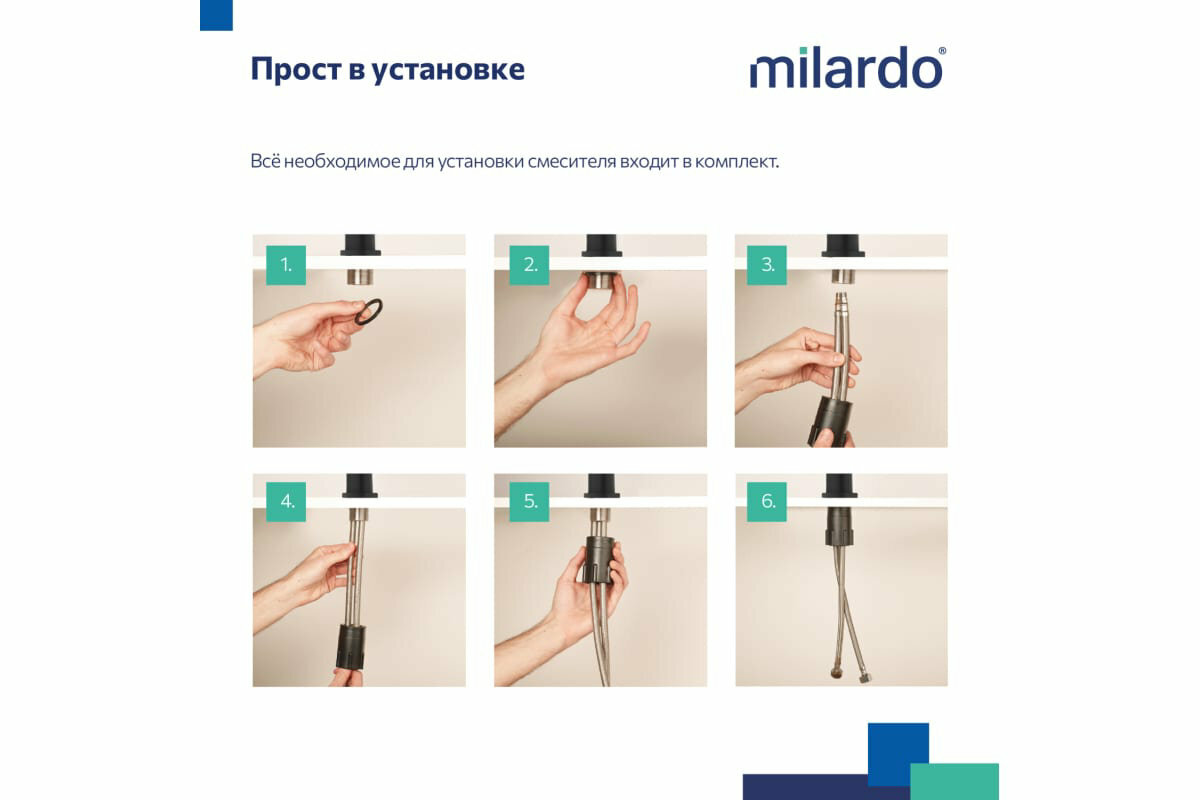 Прост в установке

milardo®

Всё необходимое для установки смесителя входит в комплект.

1.

2.

3.

4.

5.

6.