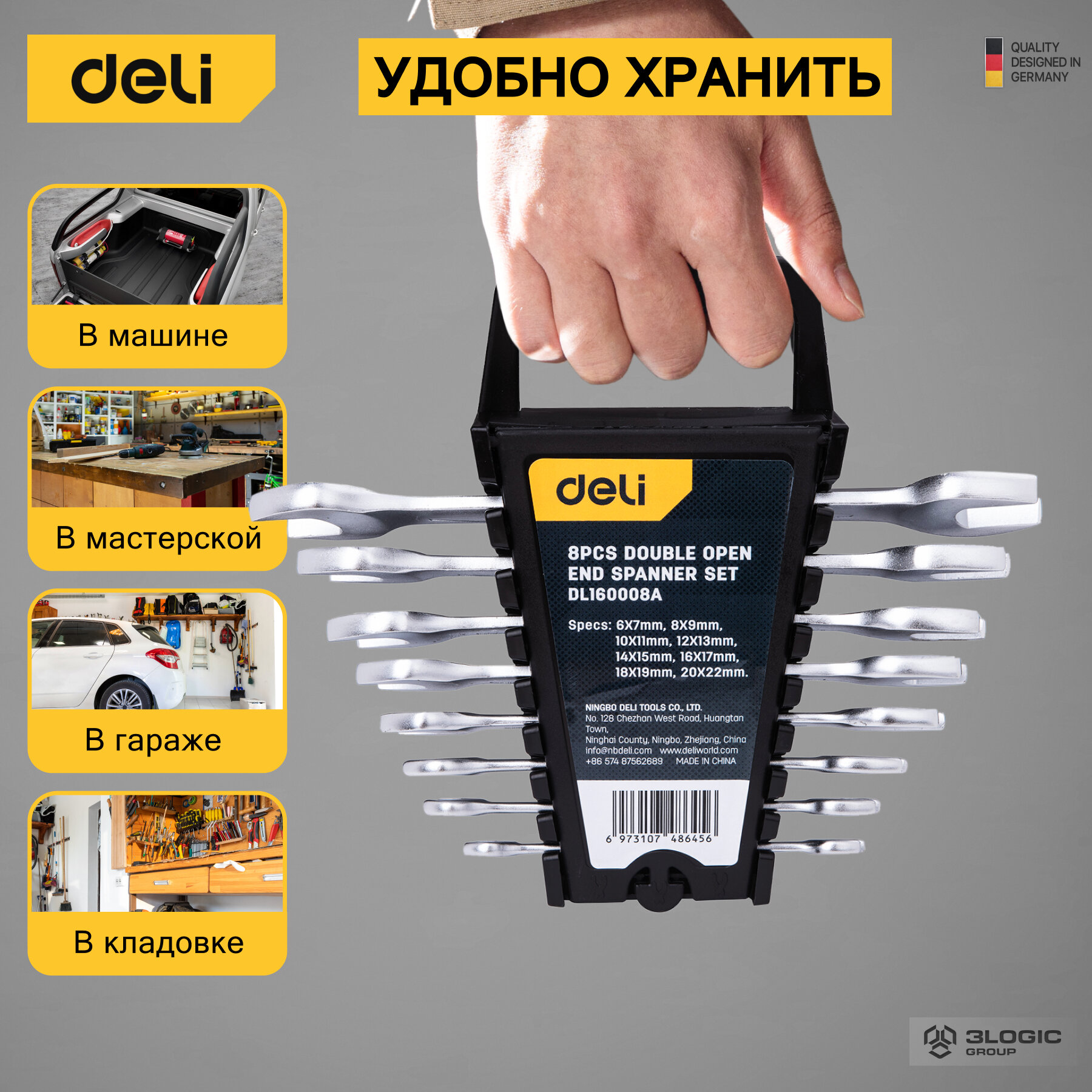 deli

УДОБНО ХРАНИТЬ

QUALITY DESIGNED IN GERMANY

В машине

В мастерской

В гараже

В кладовке

deli

8PCS DOUBLE OPEN END SPANNER SET DL160008A

Specs: 6X7mm, 8X9mm, 10X11mm, 12X13mm, 14X15mm, 16X17mm, 18X19mm, 20X22mm.

NINGBO DELI TOOLS CO., LTD.
No. 128 Chezhan West Road, Huangtan Town,
Ninghai County, Ningbo, Zhejiang, China
info@nbdeli.com www.deliworld.com
+86 574 87562689 MADE IN CHINA

6 973107 486456

3LOGIC GROUP