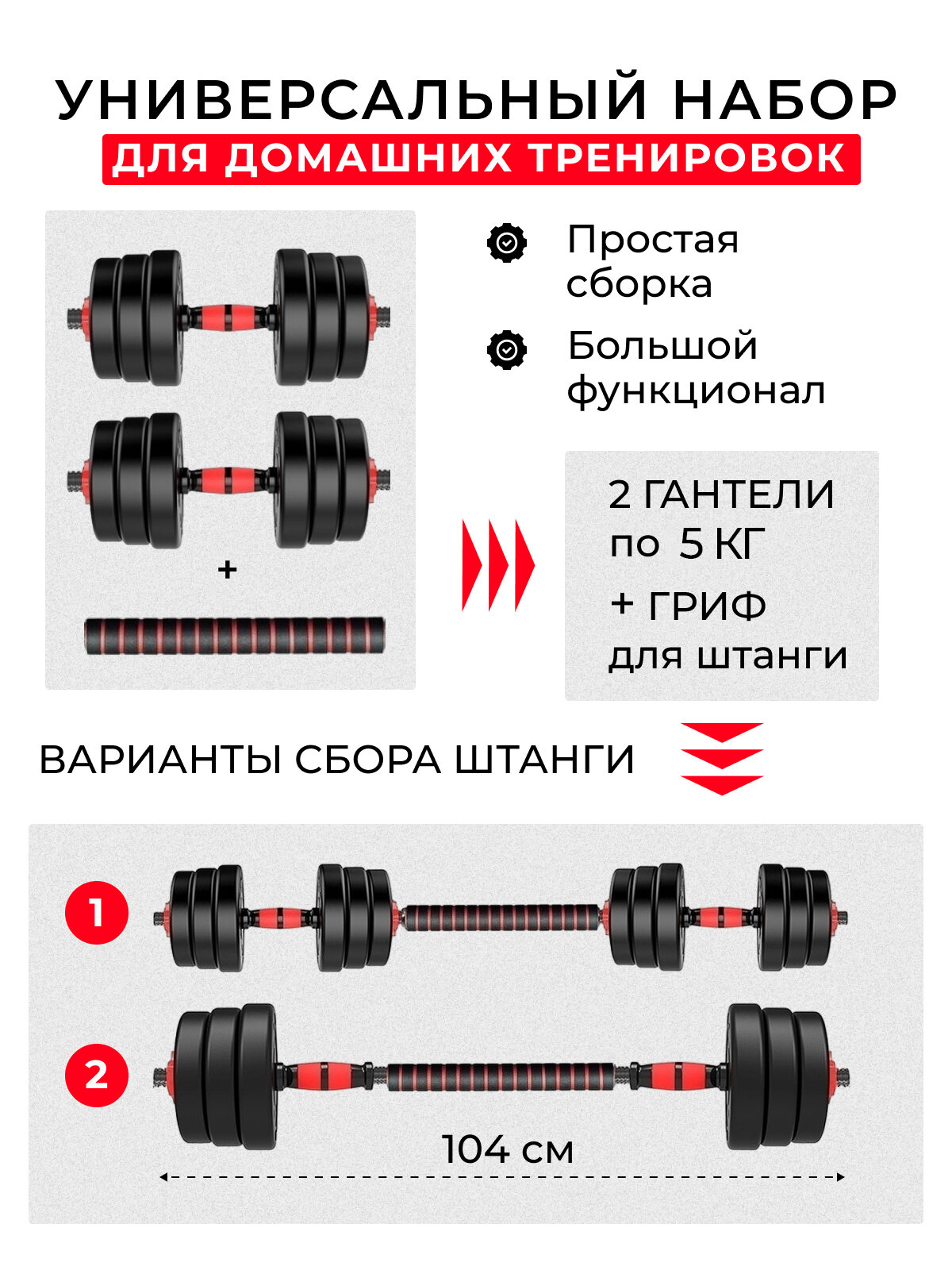 УНИВЕРСАЛЬНЫЙ НАБОР
ДЛЯ ДОМАШНИХ ТРЕНИРОВОК

+

Простая сборка

Большой функционал

2 ГАНТЕЛИ по 5 КГ
+ ГРИФ для штанги

ВАРИАНТЫ СБОРА ШТАНГИ

1

2

104 см