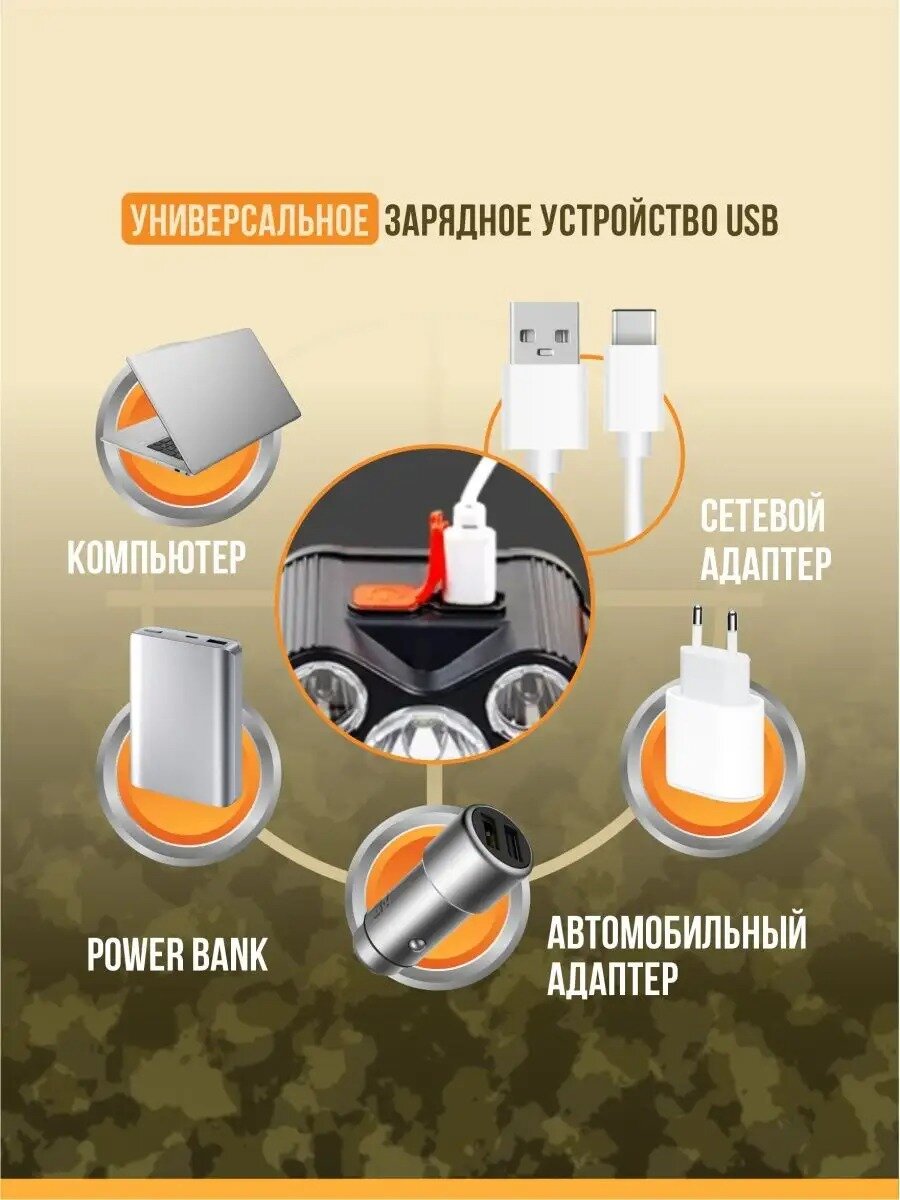 УНИВЕРСАЛЬНОЕ ЗАРЯДНОЕ УСТРОЙСТВО USB

КОМПЬЮТЕР

СЕТЕВОЙ АДАПТЕР

POWER BANK

АВТОМОБИЛЬНЫЙ АДАПТЕР