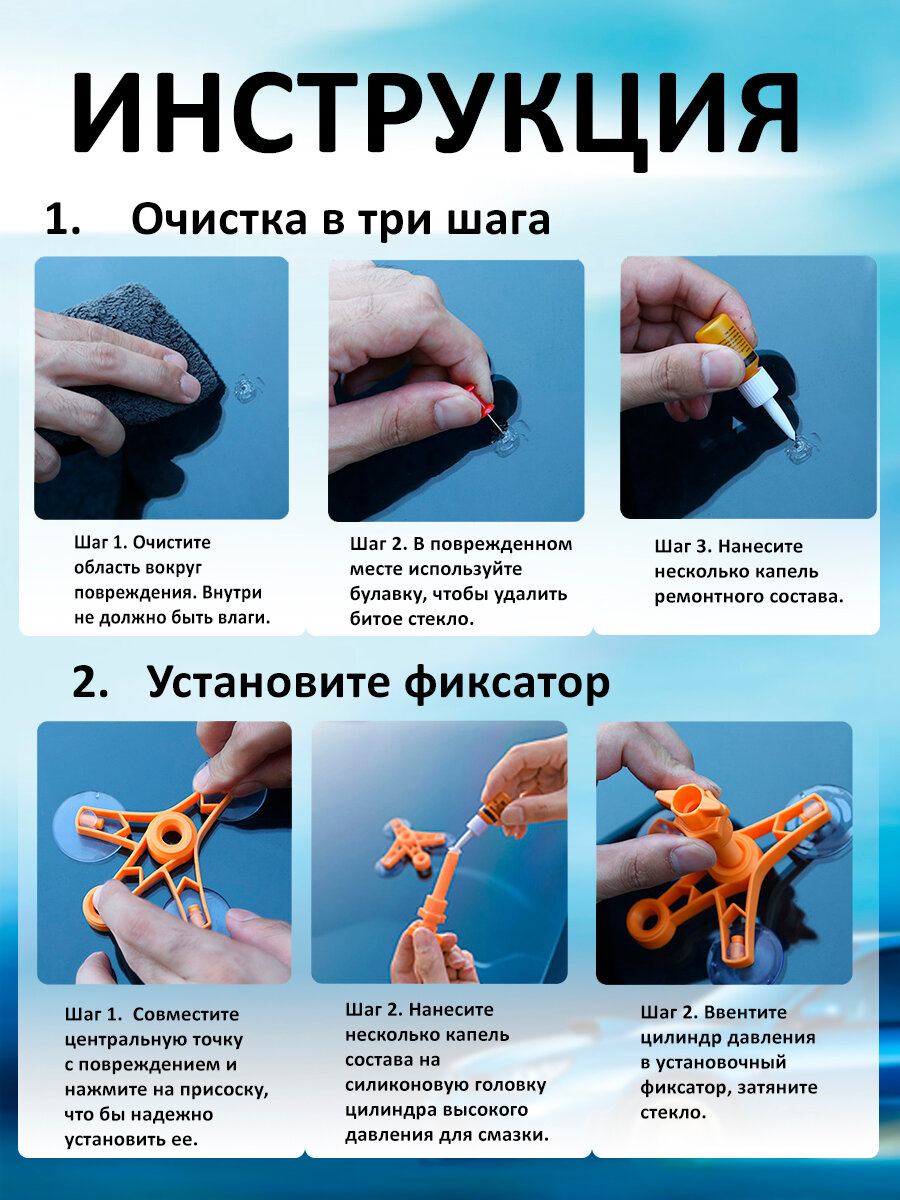 ИНСТРУКЦИЯ

1. Очистка в три шага

Шаг 1. Очистите область вокруг повреждения. Внутри не должно быть влаги.

Шаг 2. В поврежденном месте используйте булавку, чтобы удалить битое стекло.

Шаг 3. Нанесите несколько капель ремонтного состава.

2. Установите фиксатор

Шаг 1. Совместите центральную точку с повреждением и нажмите на присоску, что бы надежно установить ее.

Шаг 2. Нанесите несколько капель состава на силиконовую головку цилиндра высокого давления для смазки.

Шаг 2. Ввентите цилиндр давления в установочный фиксатор, затяните стекло.