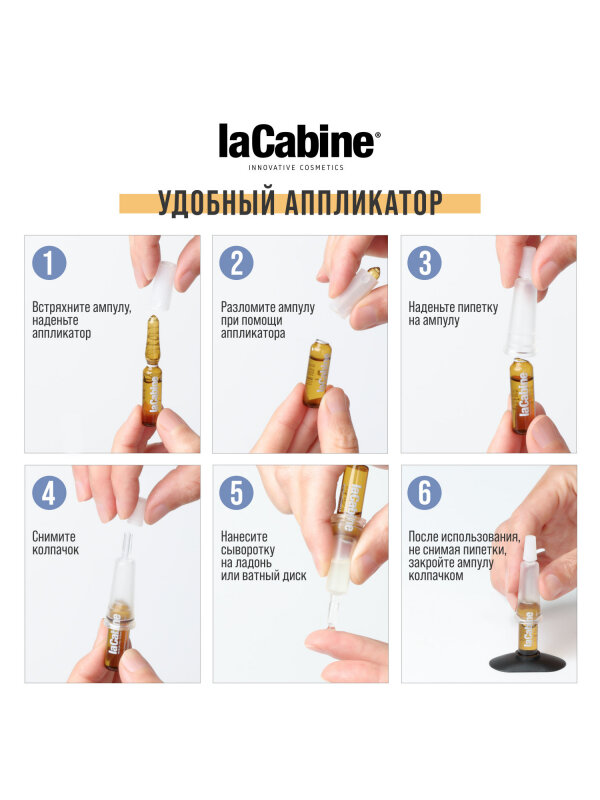 laCabine®
INNOVATIVE COSMETICS

УДОБНЫЙ АППЛИКАТОР

1
Встряхните ампулу, наденьте аппликатор

laCabine

2
Разломите ампулу при помощи аппликатора

3
Наденьте пипетку на ампулу

laCabine

4
Снимите колпачок

laCabine

5
Нанесите сыворотку на ладонь или ватный диск

laCabine

6
После использования, не снимая пипетки, закройте ампулу колпачком

laCabine