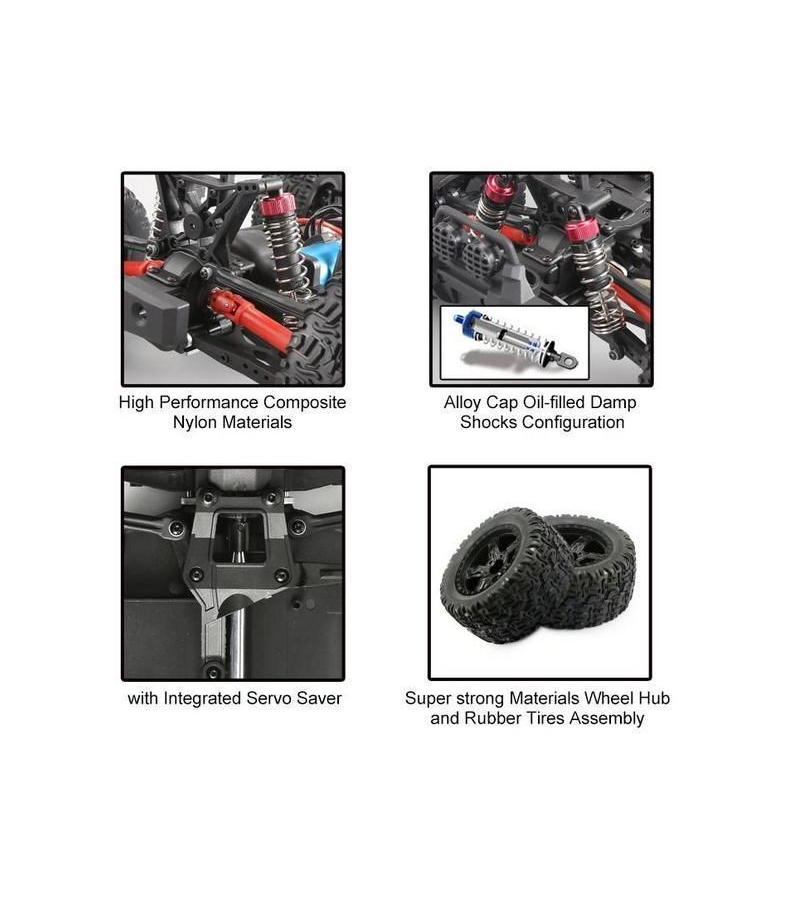 High Performance Composite Nylon Materials

Alloy Cap Oil-filled Damp Shocks Configuration

with Integrated Servo Saver

Super strong Materials Wheel Hub and Rubber Tires Assembly